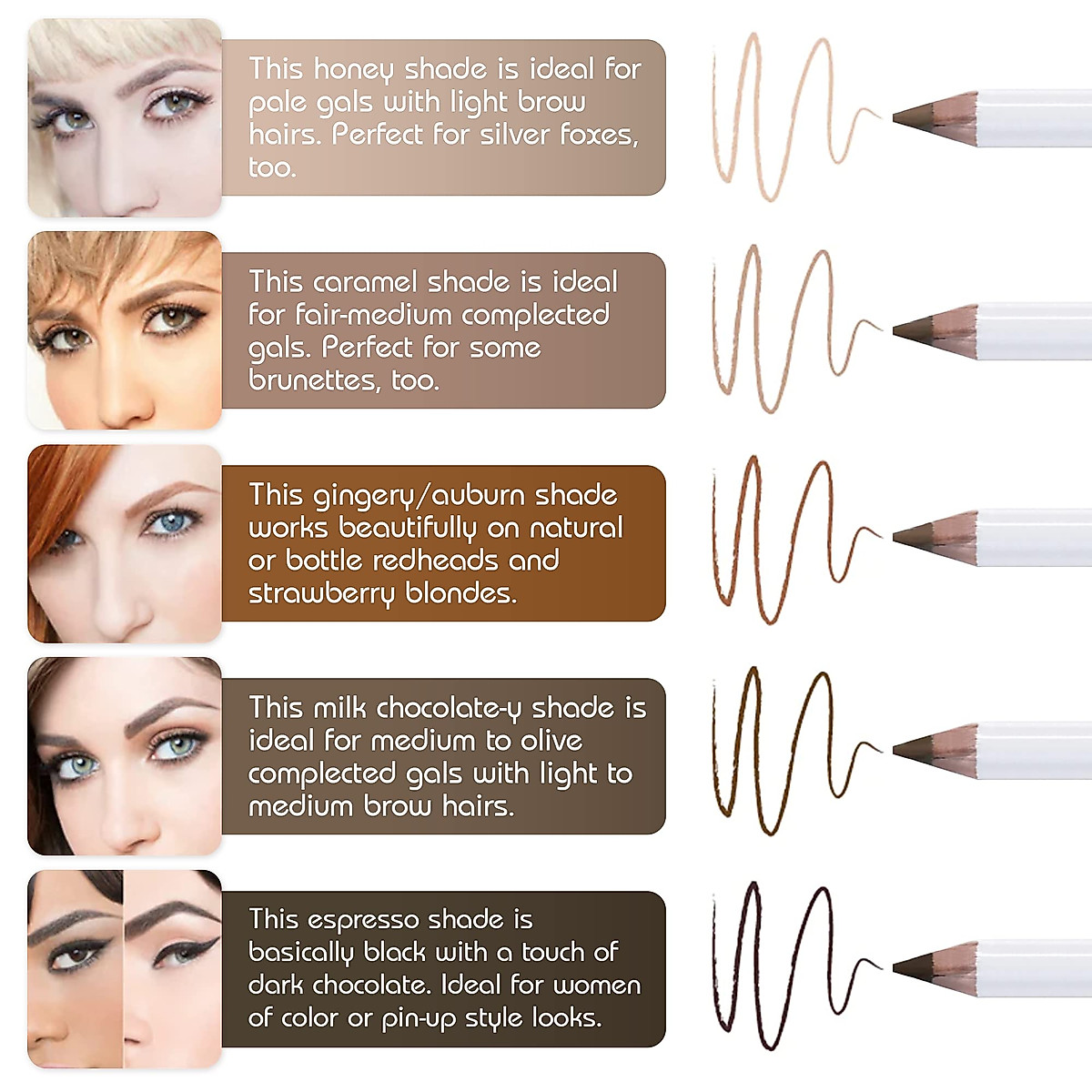 This honey shade is ideal for pale gals with light brow hairs. Perfect for silver foxes, too.

This caramel shade is ideal for fair-medium complected gals. Perfect for some brunettes, too.

This gingery/auburn shade works beautifully on natural or bottle redheads and strawberry blondes.

This milk chocolate-y shade is ideal for medium to olive complected gals with light to medium brow hairs.

This espresso shade is basically black with a touch of dark chocolate. Ideal for women of color or pin-up style looks.