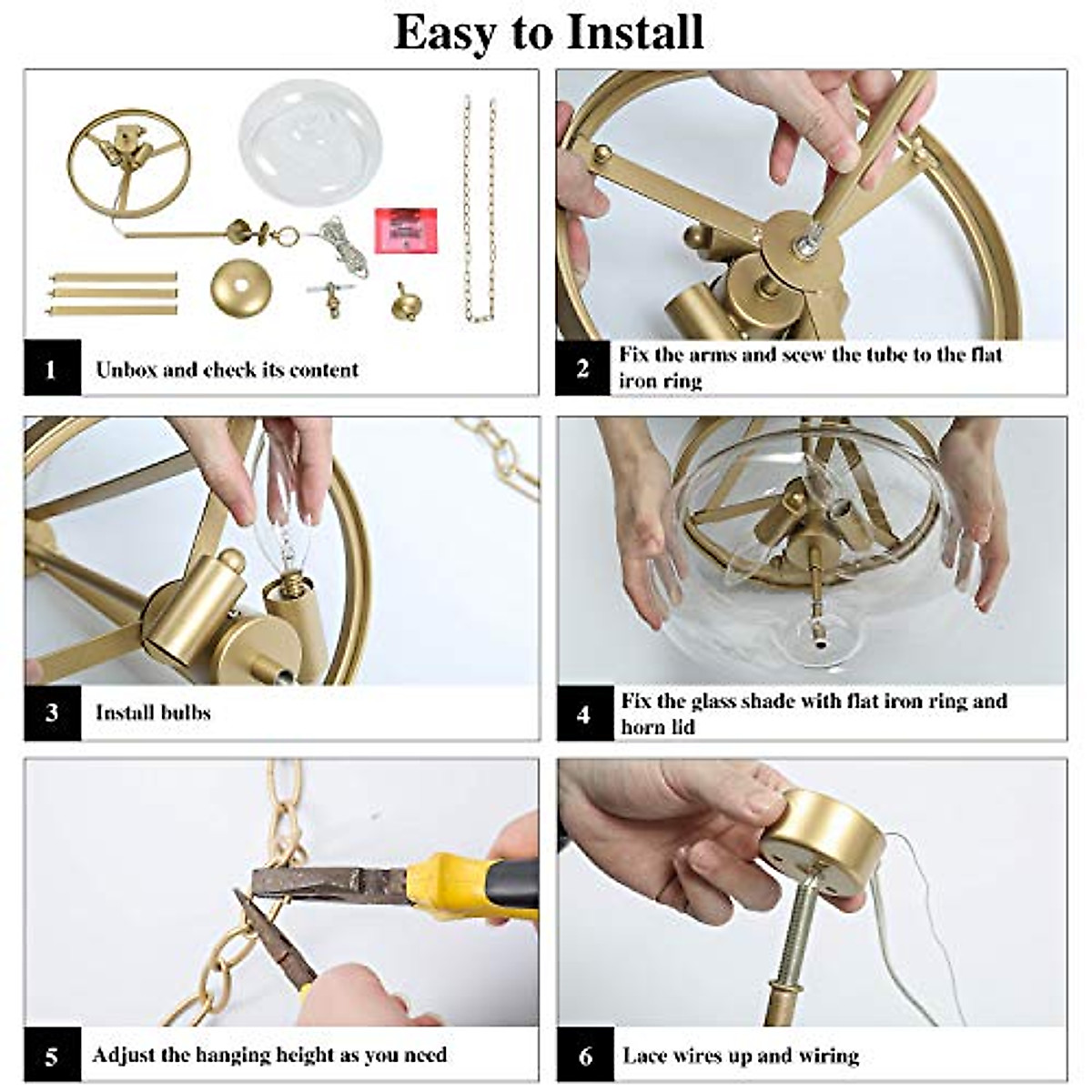 Easy to Install

1 Unbox and check its content

2 Fix the arms and scew the tube to the flat iron ring

3 Install bulbs

4 Fix the glass shade with flat iron ring and horn lid

5 Adjust the hanging height as you need

6 Lace wires up and wiring