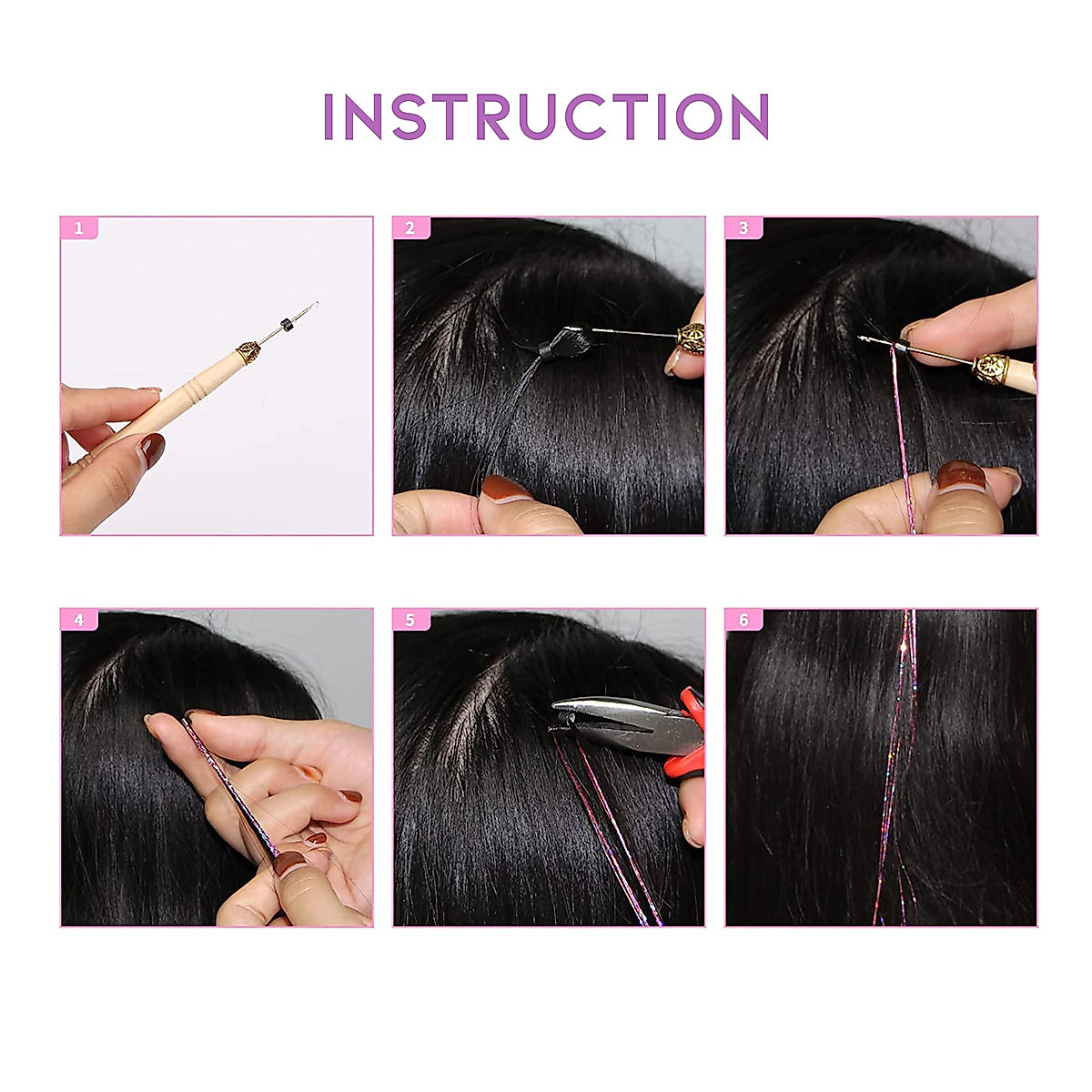 INSTRUCTION

1

2

3

4

5

6