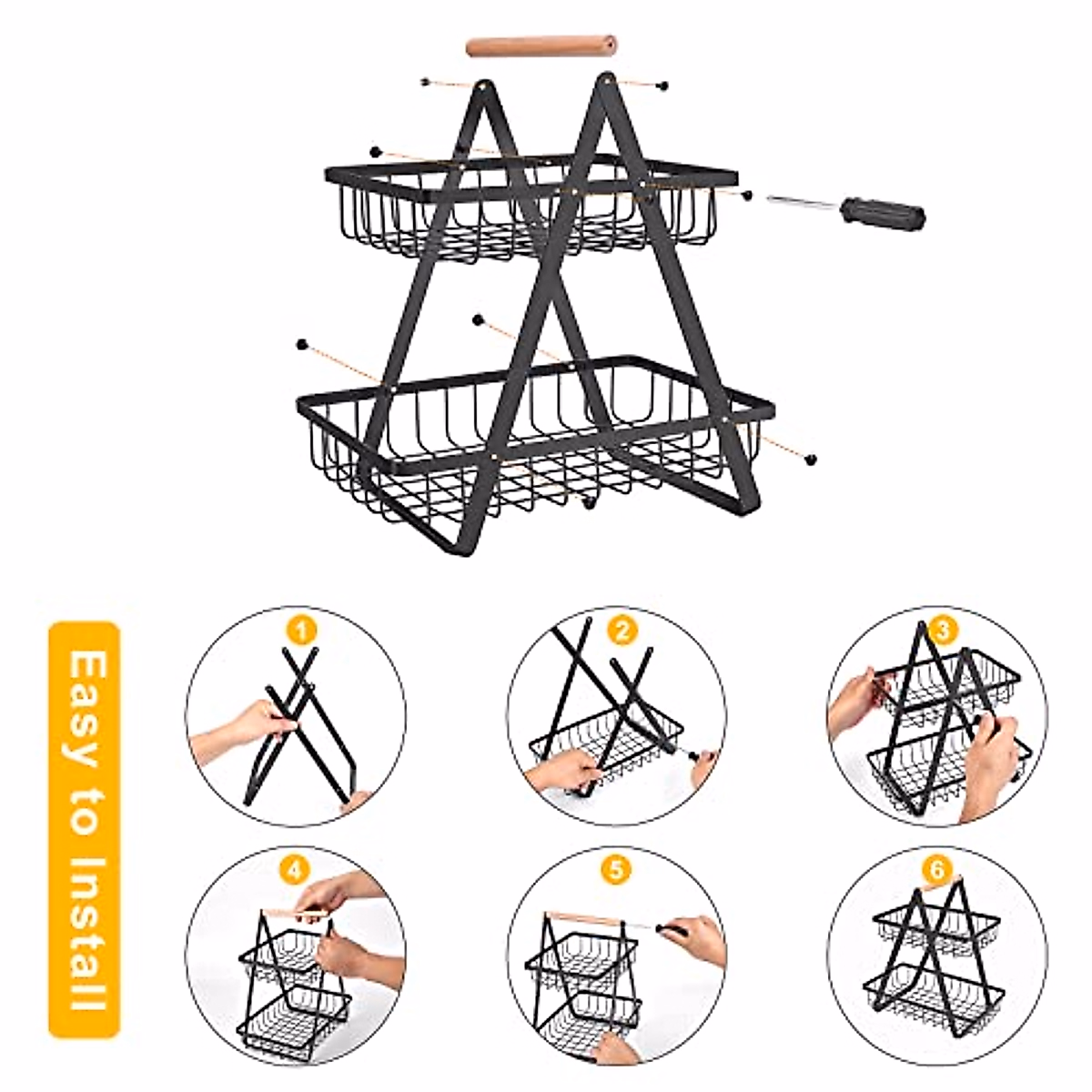 Easy to Install

1

2

3

4

5

6