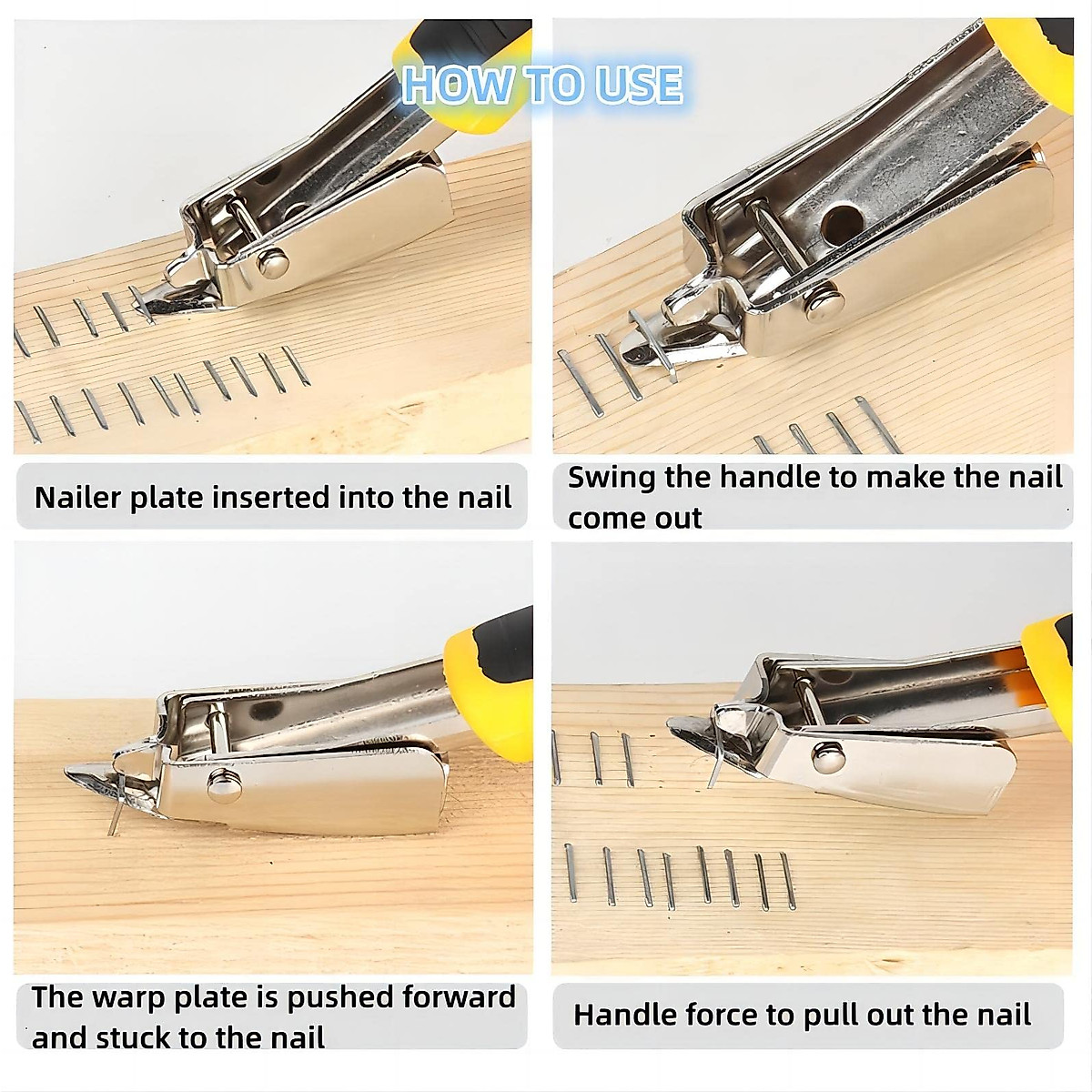 HOW TO USE

Nailer plate inserted into the nail

Swing the handle to make the nail come out

The warp plate is pushed forward and stuck to the nail

Handle force to pull out the nail