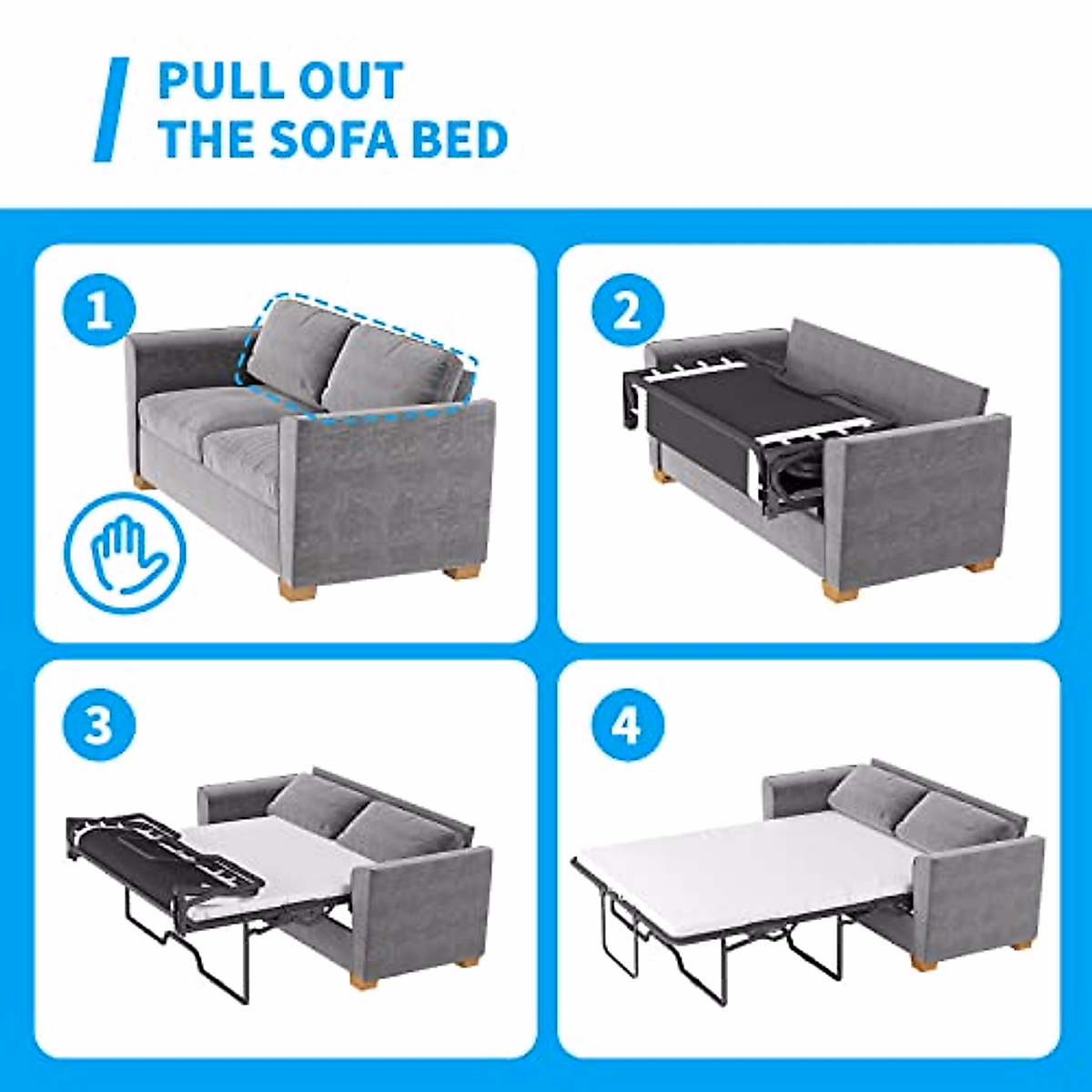 PULL OUT
THE SOFA BED

1

2

3

4