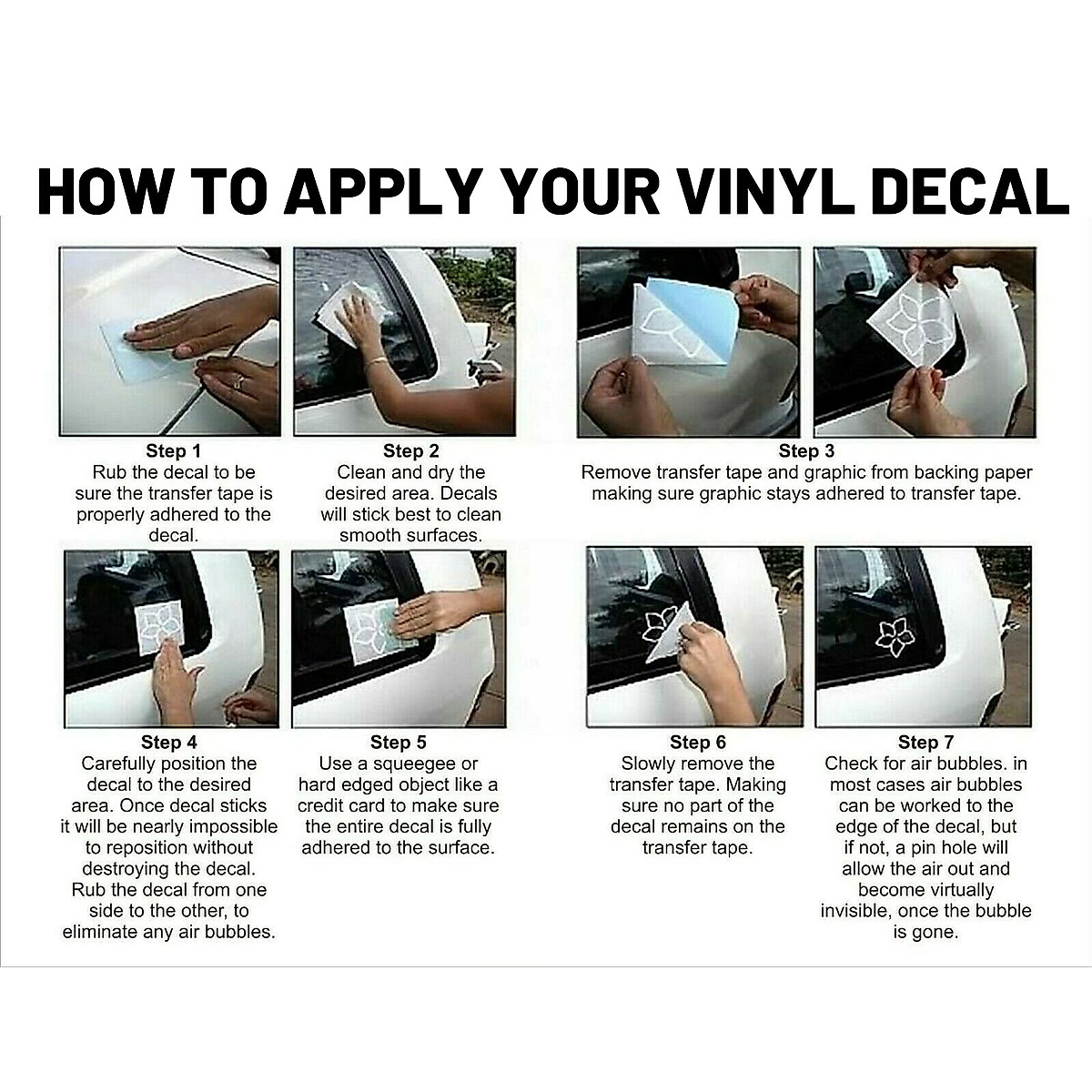 HOW TO APPLY YOUR VINYL DECAL

Step 1
Rub the decal to be sure the transfer tape is properly adhered to the decal.

Step 2
Clean and dry the desired area. Decals will stick best to clean smooth surfaces.

Step 3
Remove transfer tape and graphic from backing paper making sure graphic stays adhered to transfer tape.

Step 4
Carefully position the decal to the desired area. Once decal sticks it will be nearly impossible to reposition without destroying the decal. Rub the decal from one side to the other, to eliminate any air bubbles.

Step 5
Use a squeegee or hard edged object like a credit card to make sure the entire decal is fully adhered to the surface.

Step 6
Slowly remove the transfer tape. Making sure no part of the decal remains on the transfer tape.

Step 7
Check for air bubbles. in most cases air bubbles can be worked to the edge of the decal, but if not, a pin hole will allow the air out and become virtually invisible, once the bubble is gone.