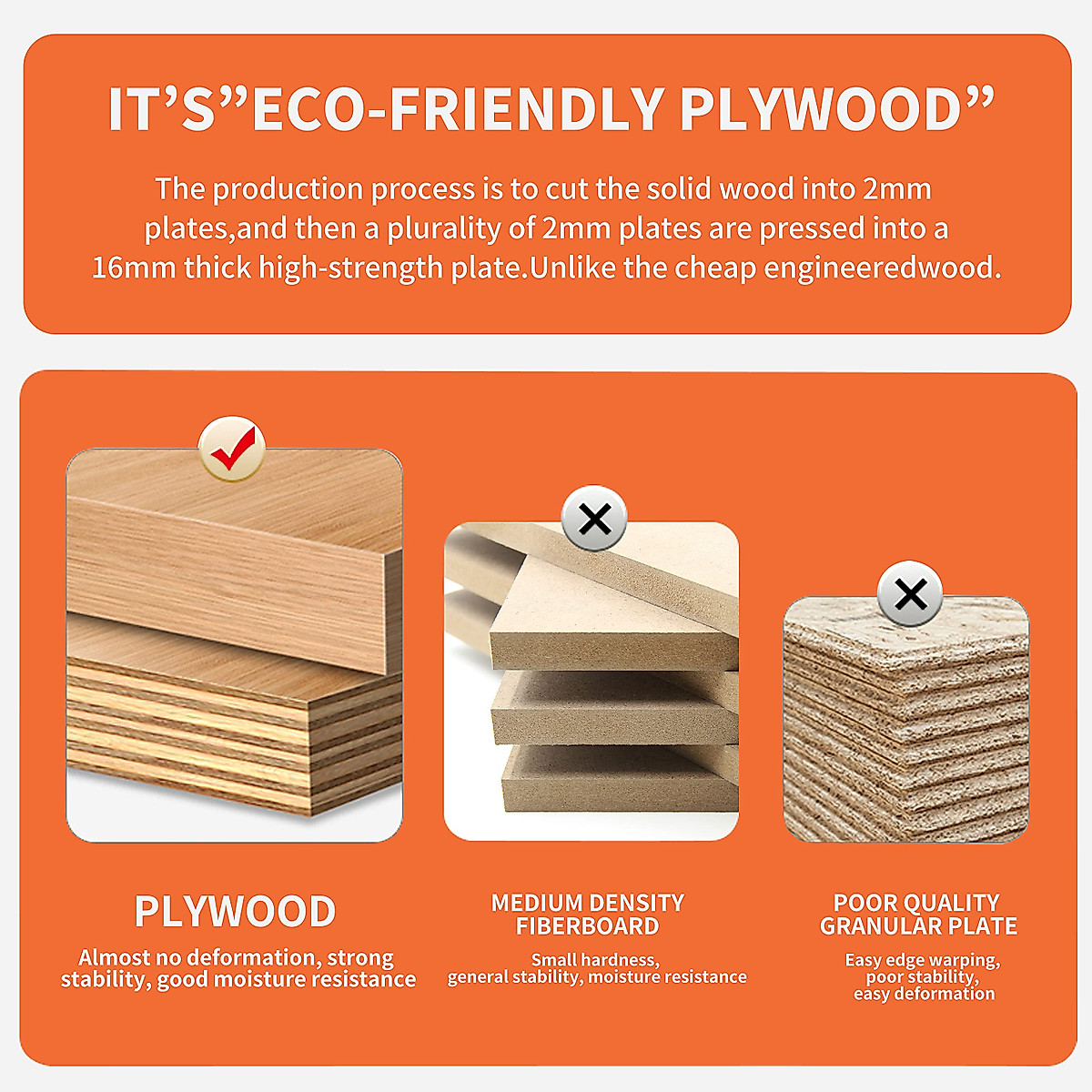 IT'S"ECO-FRIENDLY PLYWOOD"

The production process is to cut the solid wood into 2mm plates,and then a plurality of 2mm plates are pressed into a 16mm thick high-strength plate.Unlike the cheap engineeredwood.

PLYWOOD

Almost no deformation, strong stability, good moisture resistance

MEDIUM DENSITY FIBERBOARD

Small hardness, general stability, moisture resistance

POOR QUALITY GRANULAR PLATE

Easy edge warping, poor stability, easy deformation