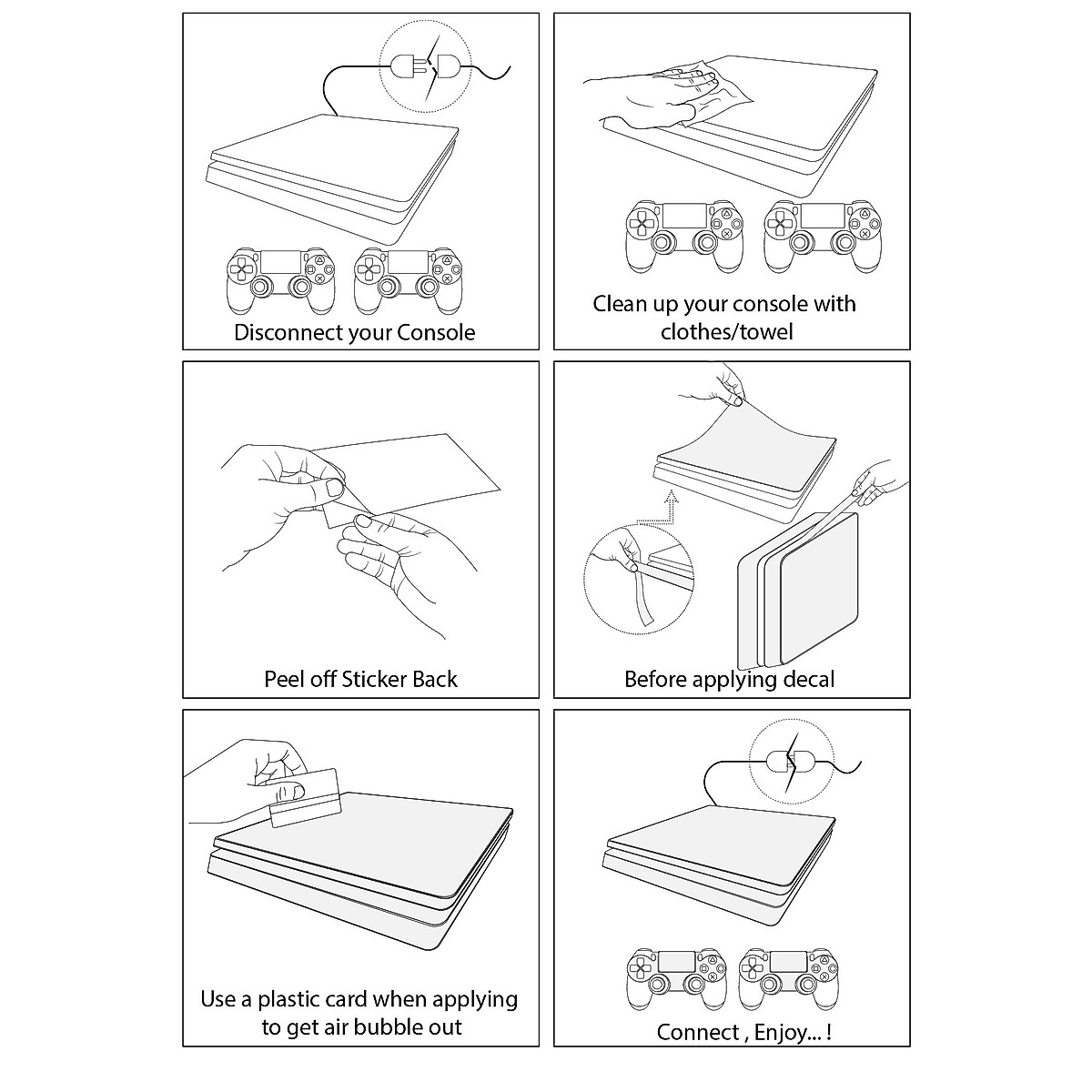 Disconnect your Console

Clean up your console with clothes/towel

Peel off Sticker Back

Before applying decal

Use a plastic card when applying to get air bubble out

Connect , Enjoy... !