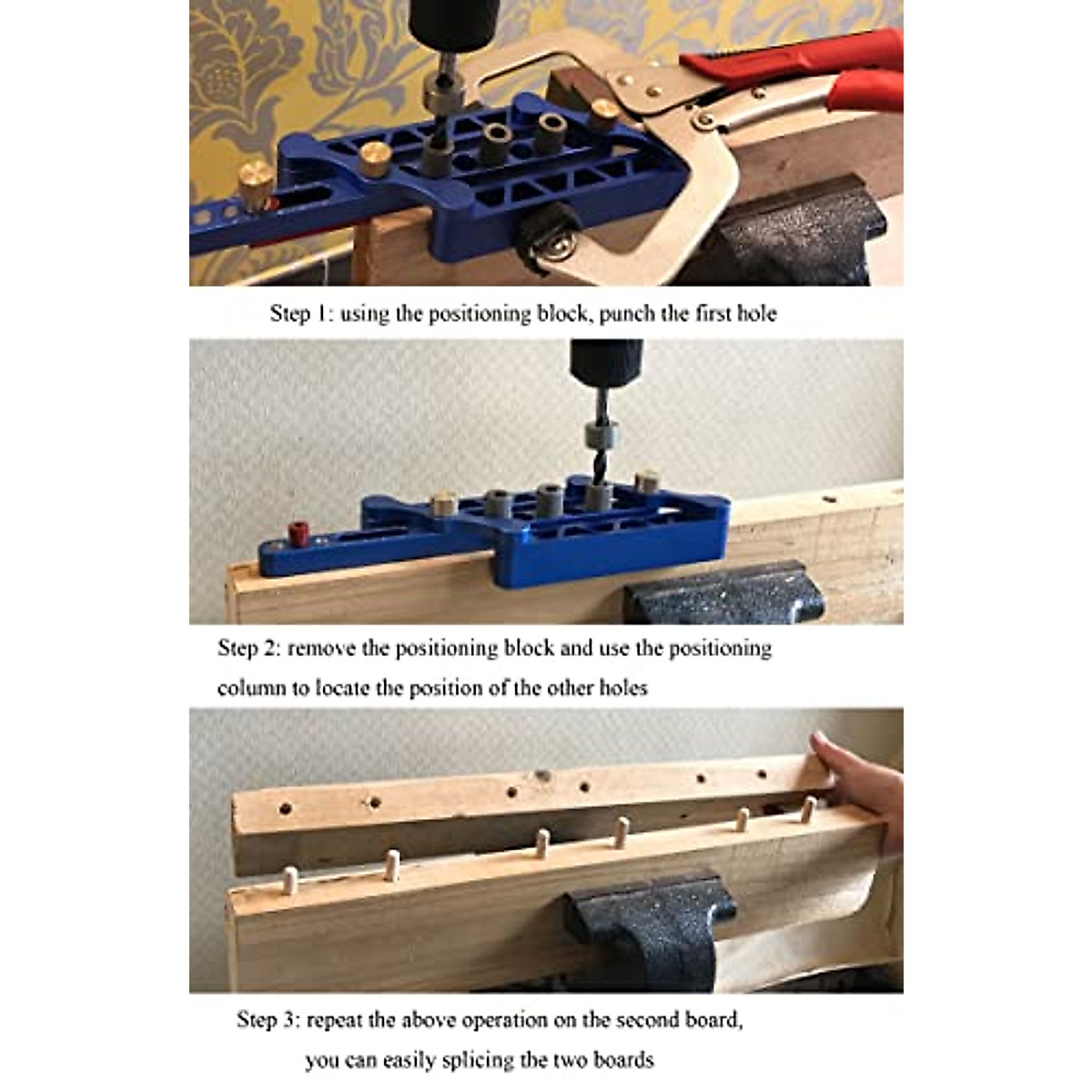 Step 1: using the positioning block, punch the first hole

Step 2: remove the positioning block and use the positioning column to locate the position of the other holes

Step 3: repeat the above operation on the second board, you can easily splicing the two boards