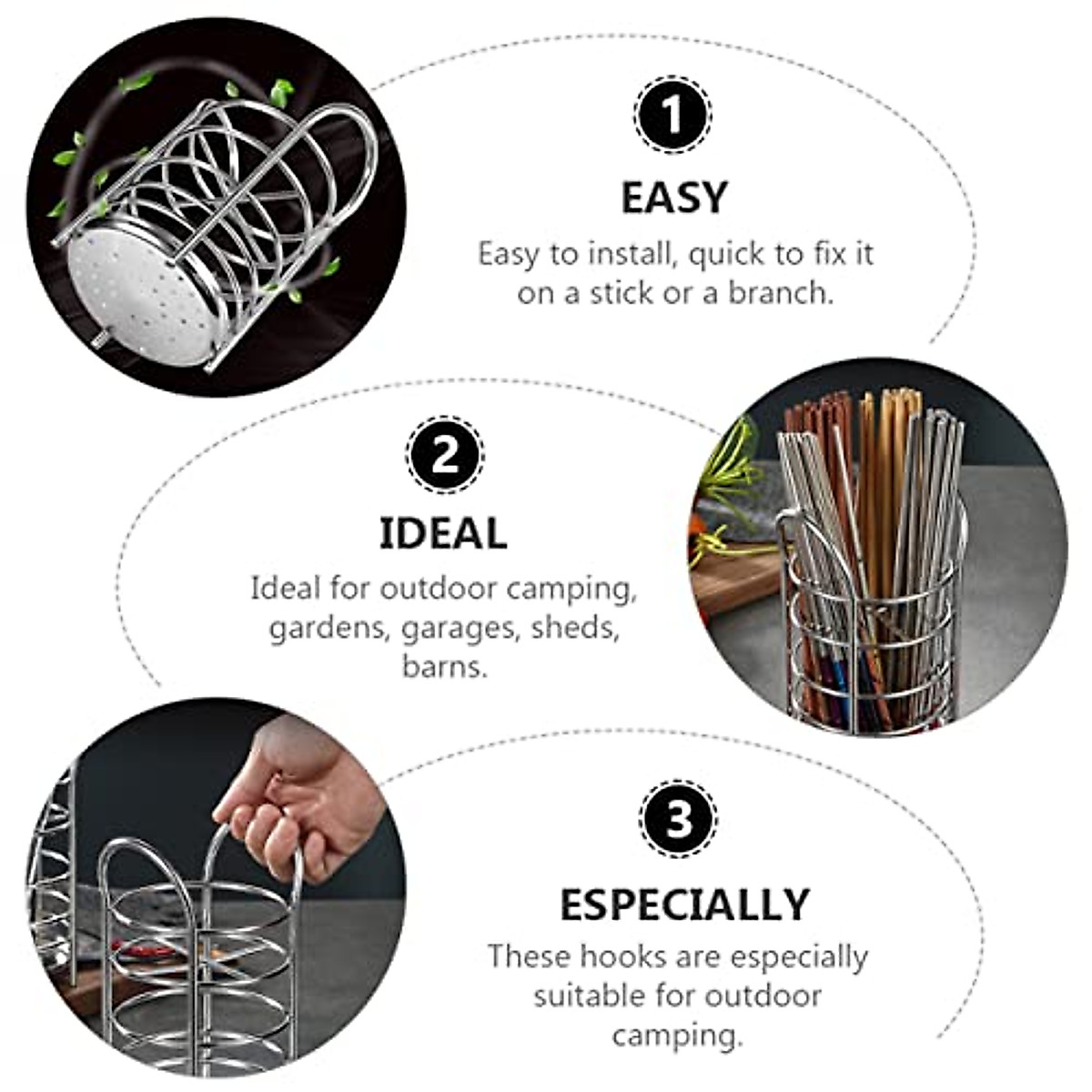 1

EASY

Easy to install, quick to fix it on a stick or a branch.

2

IDEAL

Ideal for outdoor camping, gardens, garages, sheds, barns.

3

ESPECIALLY

These hooks are especially suitable for outdoor camping.