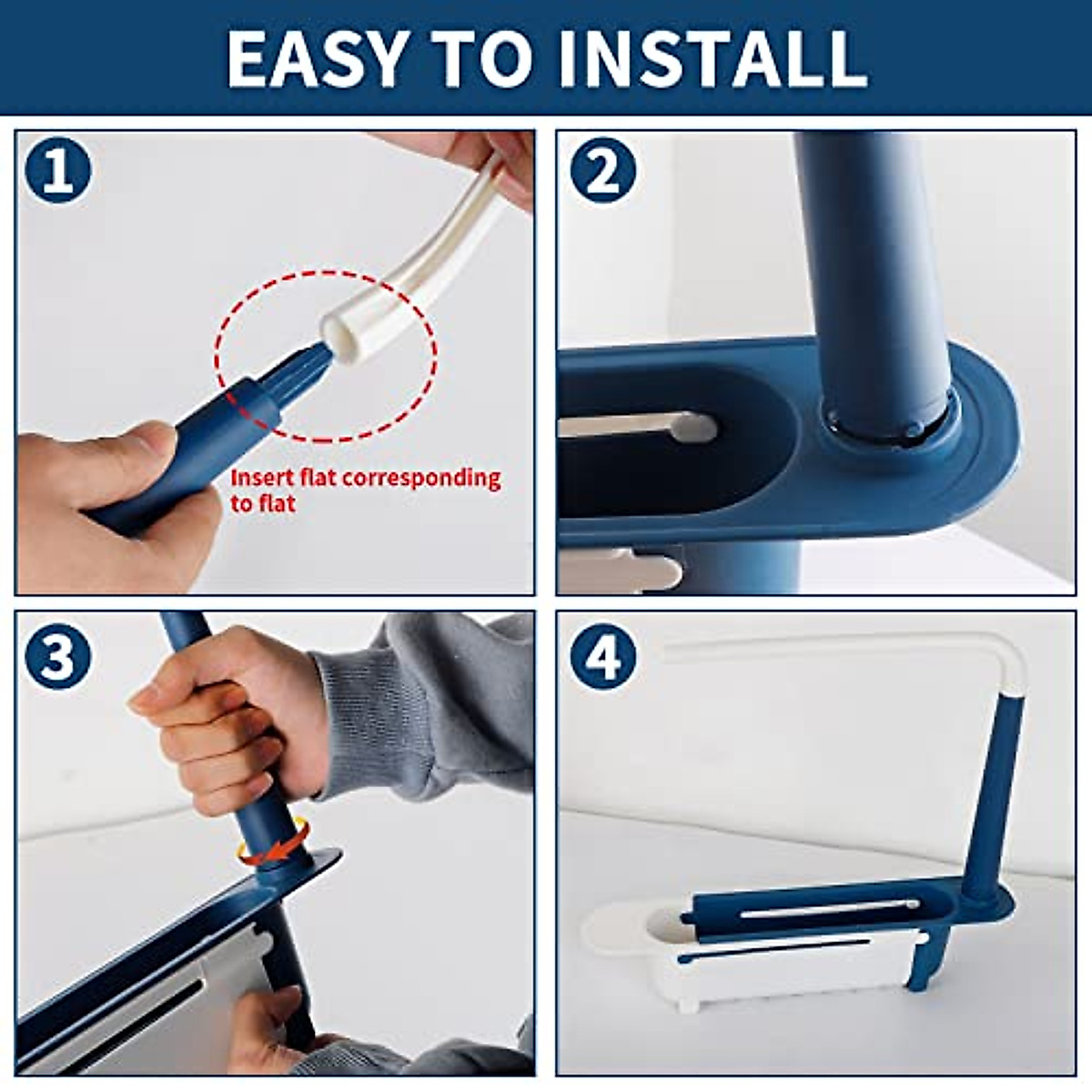 EASY TO INSTALL

1

Insert flat corresponding to flat

2

3

4