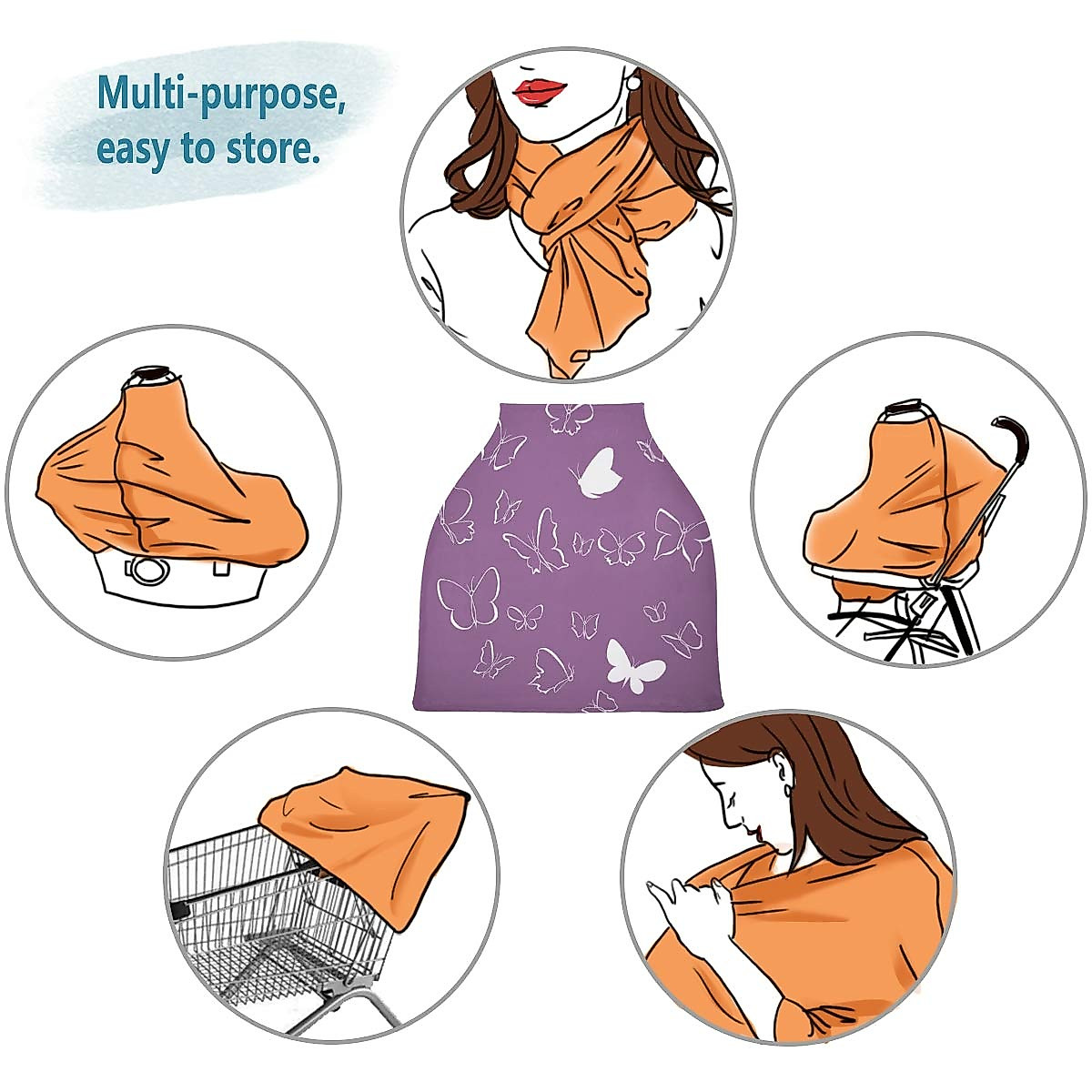 Multi-purpose,
easy to store.