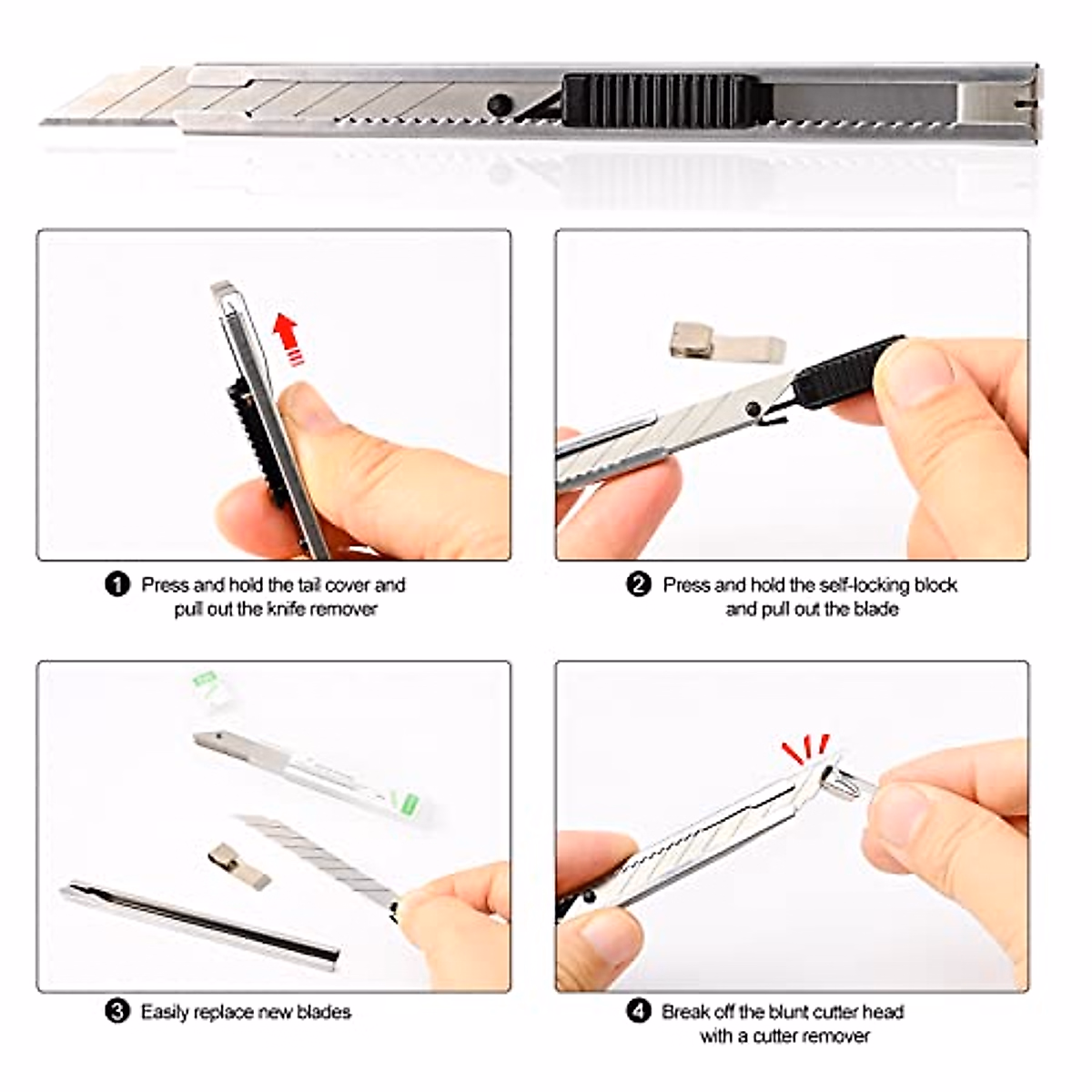 1 Press and hold the tail cover and pull out the knife remover

2 Press and hold the self-locking block and pull out the blade

3 Easily replace new blades

4 Break off the blunt cutter head with a cutter remover