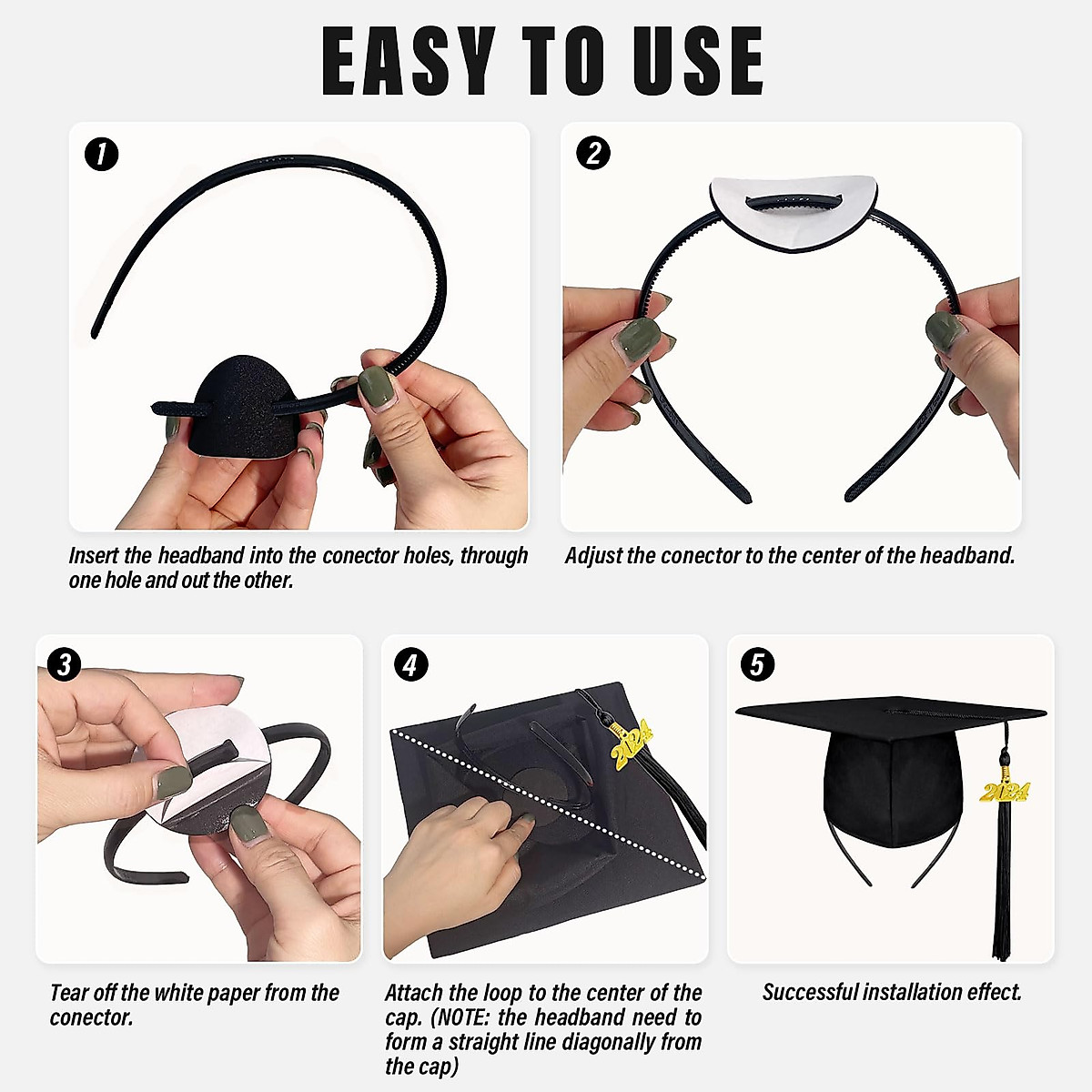 EASY TO USE

1

Insert the headband into the conector holes, through one hole and out the other.

2

Adjust the conector to the center of the headband.

3

Tear off the white paper from the conector.

4

2024

Attach the loop to the center of the cap. (NOTE: the headband need to form a straight line diagonally from the cap)

5

2024

Successful installation effect.