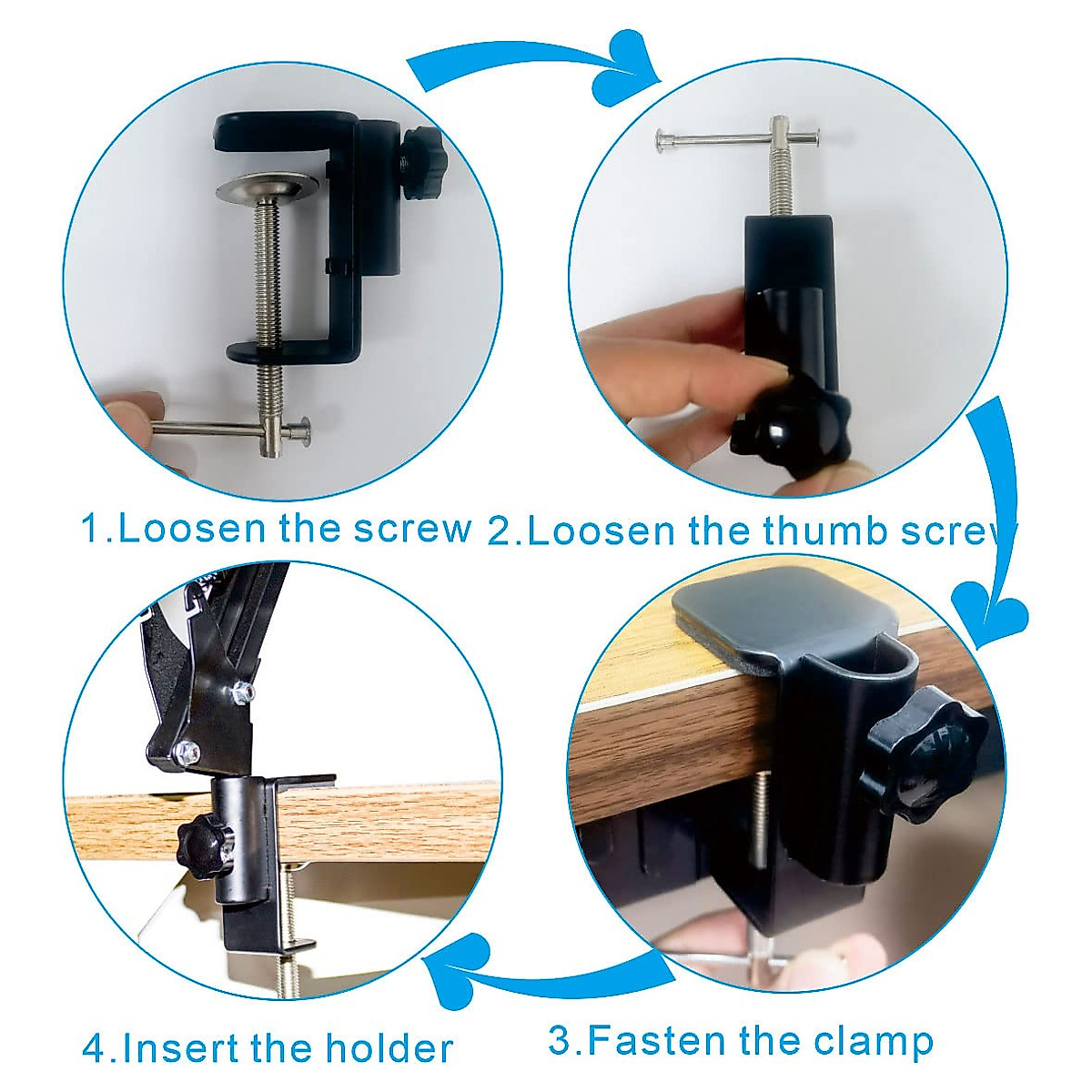 1.Loosen the screw 2.Loosen the thumb screw

4.Insert the holder 3.Fasten the clamp