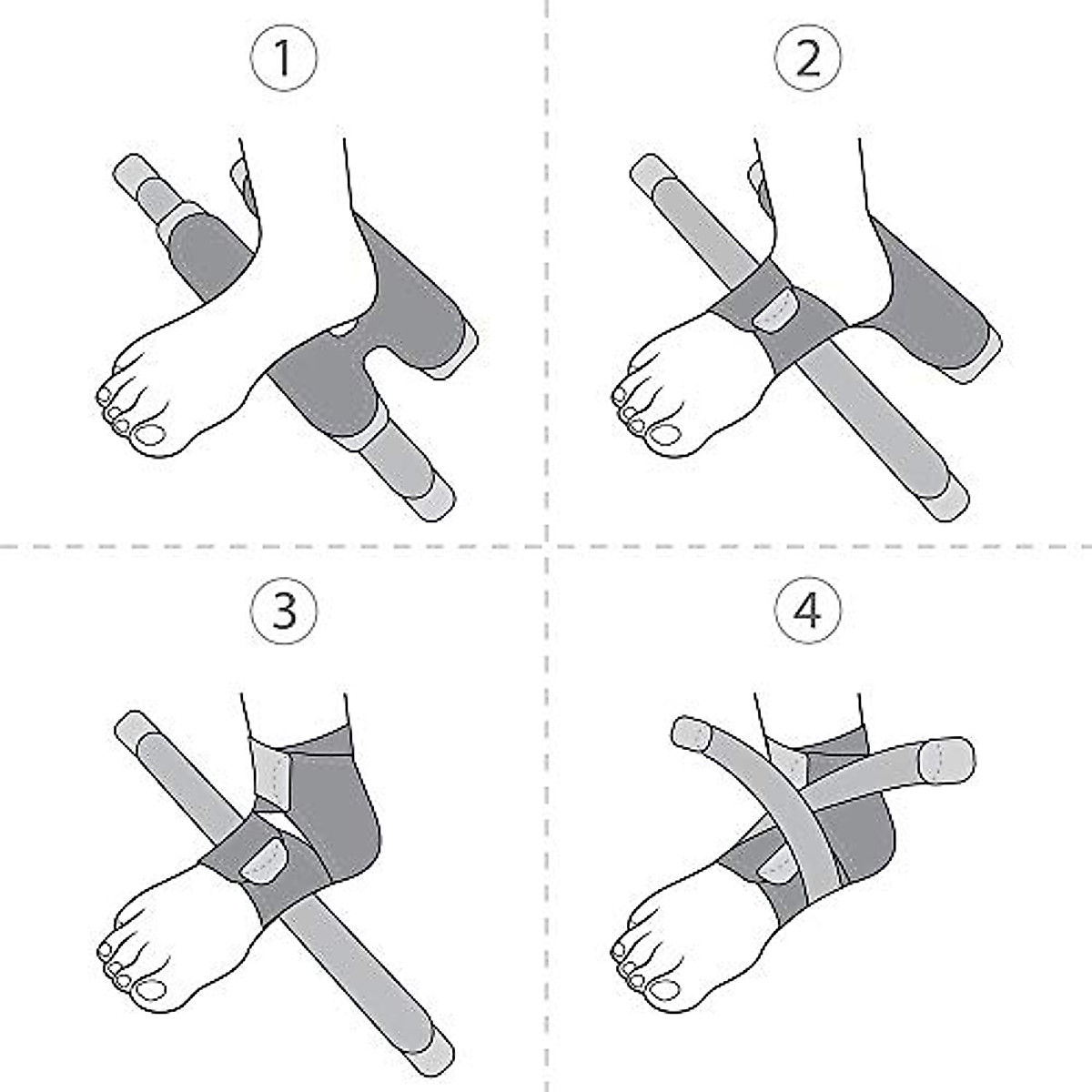 1

2

3

4