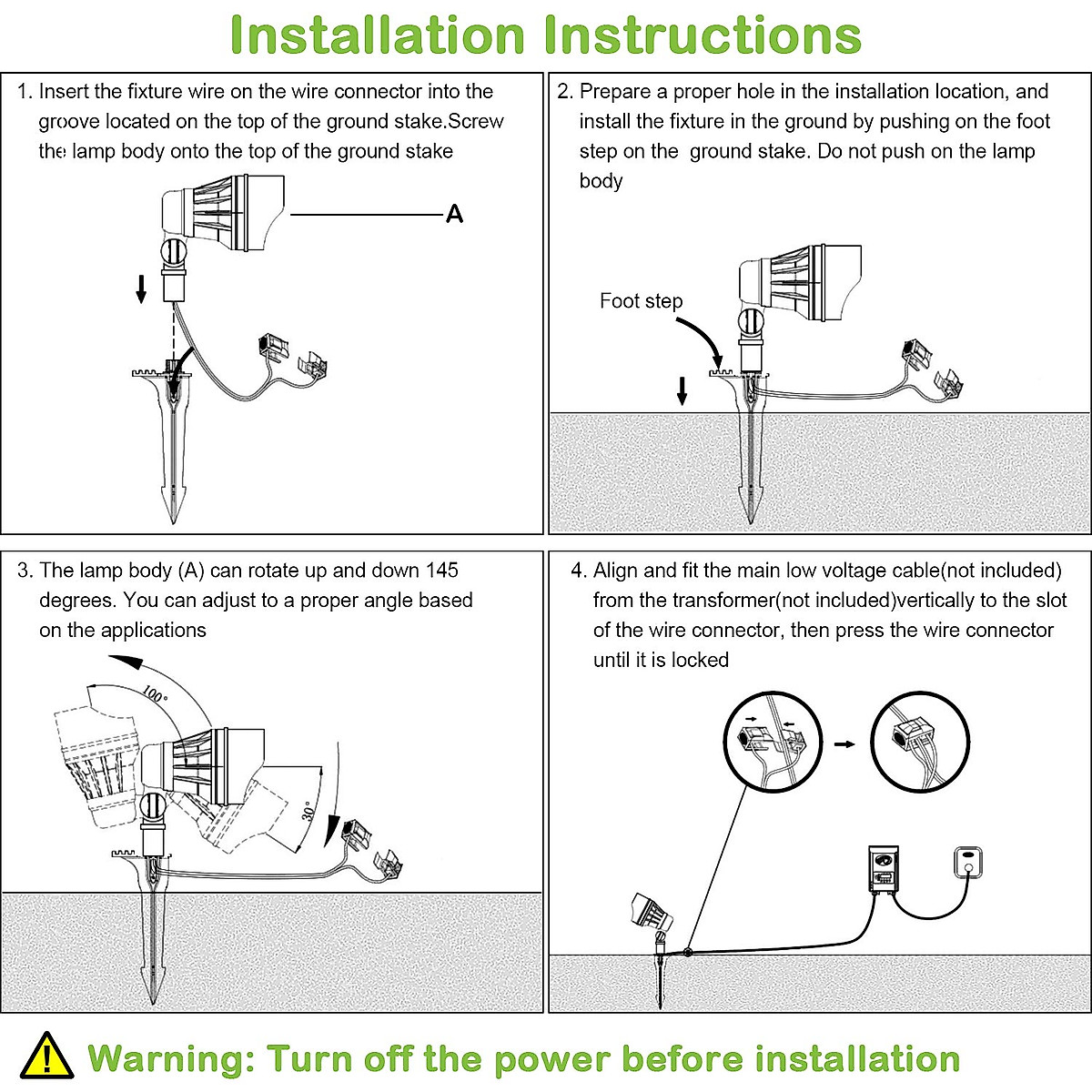 Installation Instructions

1. Insert the fixture wire on the wire connector into the groove located on the top of the ground stake.Screw the lamp body onto the top of the ground stake

A

2. Prepare a proper hole in the installation location, and install the fixture in the ground by pushing on the foot step on the ground stake. Do not push on the lamp body

Foot step

3. The lamp body (A) can rotate up and down 145 degrees. You can adjust to a proper angle based on the applications

100°

30°

4. Align and fit the main low voltage cable(not included) from the transformer(not included)vertically to the slot of the wire connector, then press the wire connector until it is locked

Warning: Turn off the power before installation