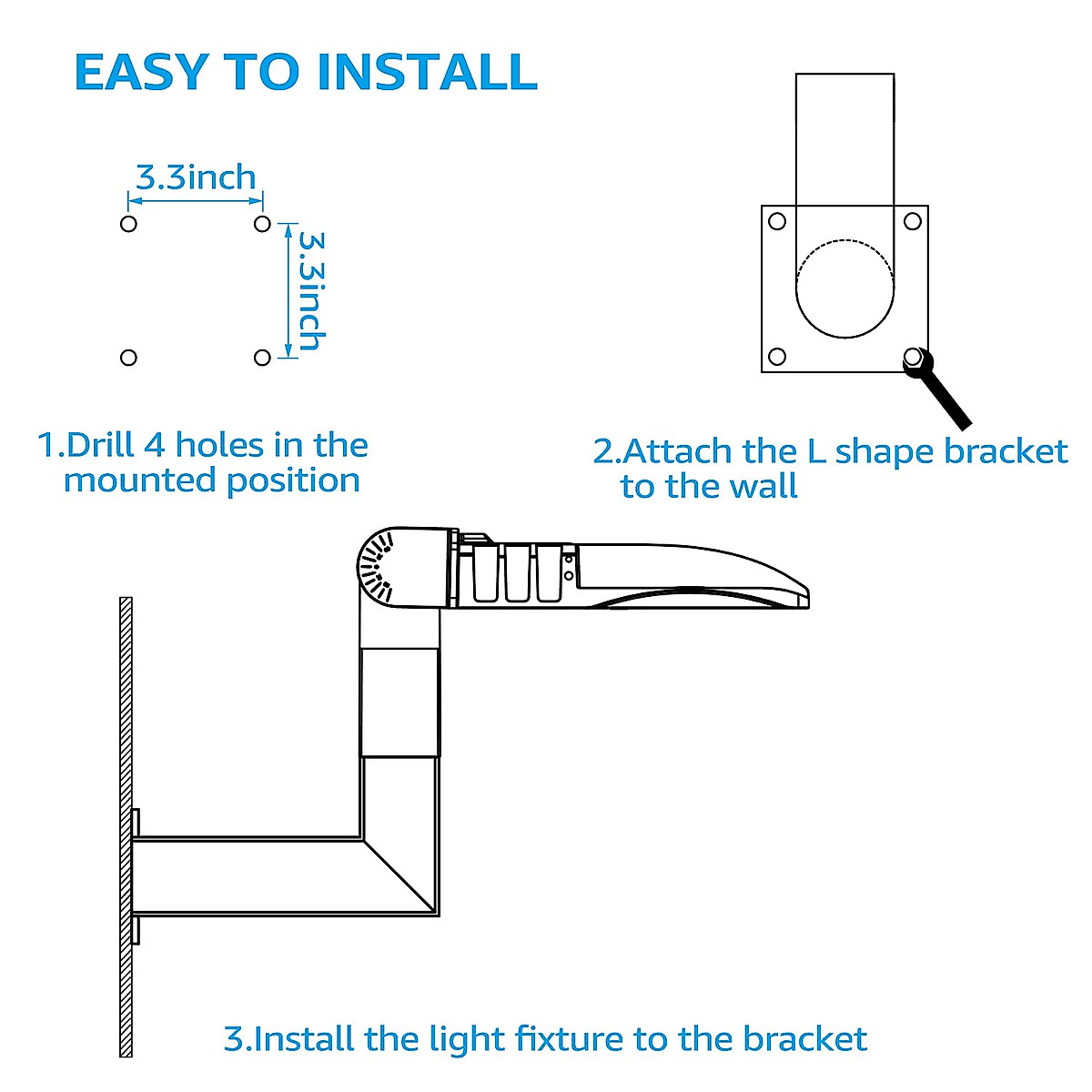 EASY TO INSTALL

3.3inch

3.3inch

1.Drill 4 holes in the mounted position

2.Attach the L shape bracket to the wall

3.Install the light fixture to the bracket