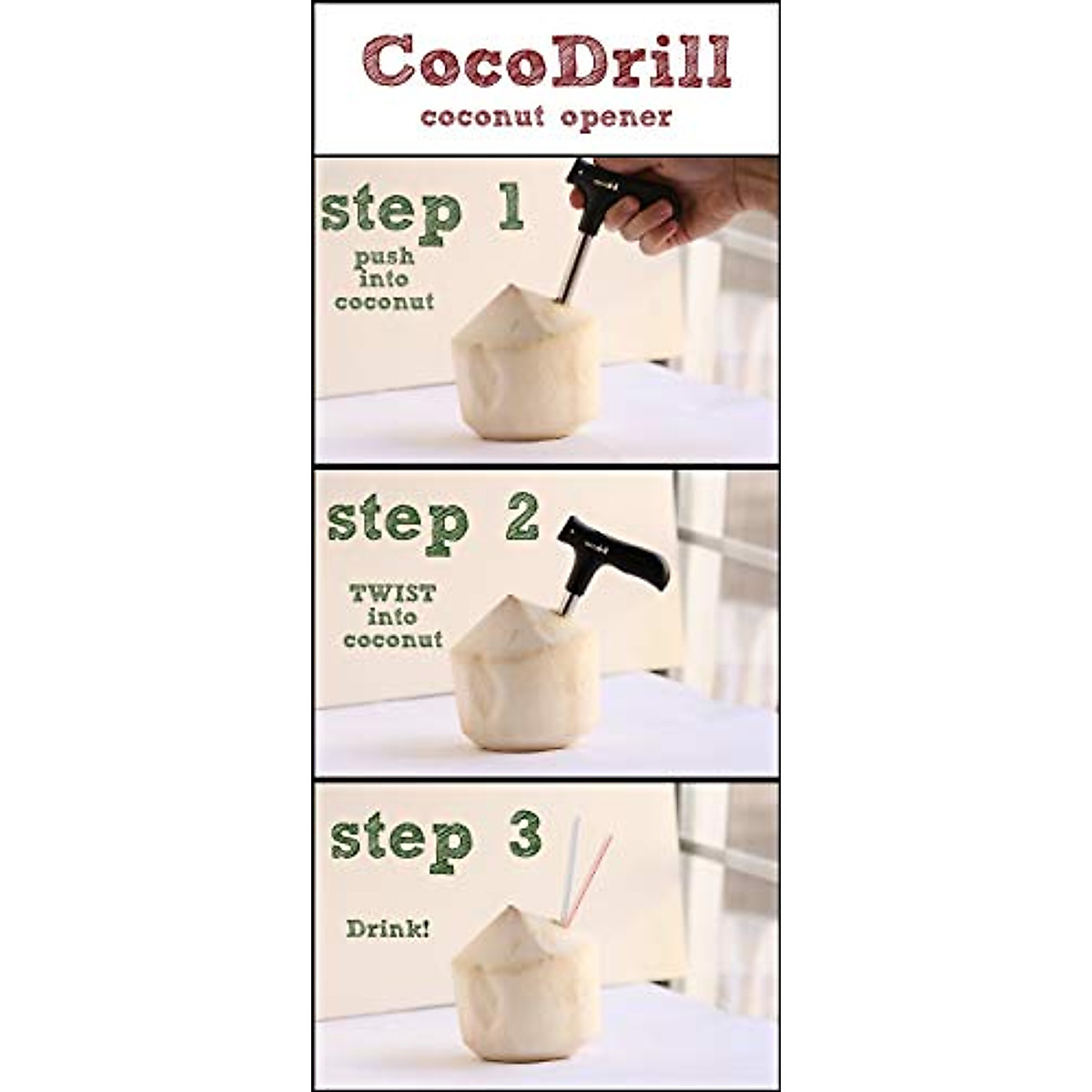 CocoDrill
coconut opener

step 1
push into coconut

step 2
TWIST into coconut

step 3
Drink!