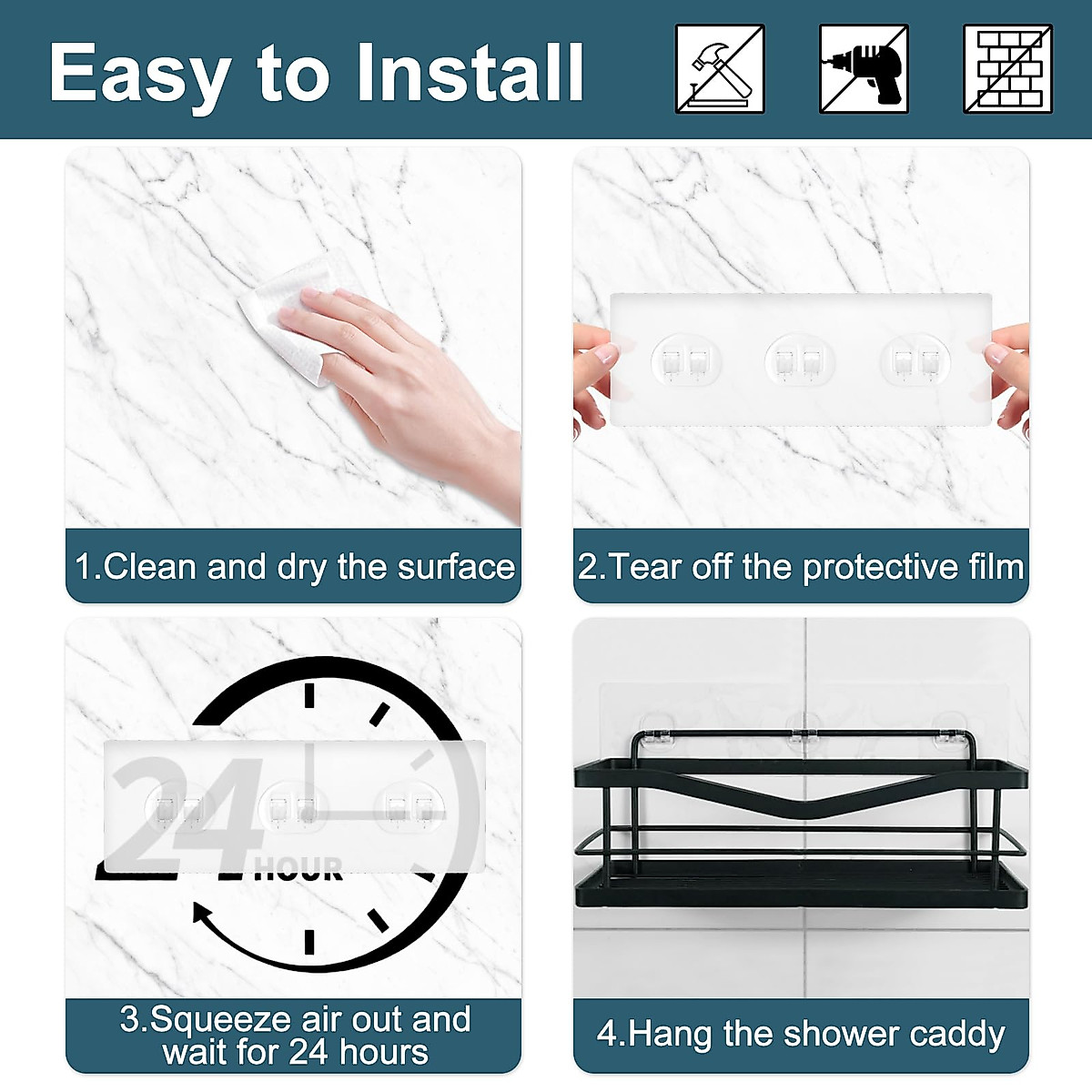 Easy to Install

1.Clean and dry the surface

2.Tear off the protective film

24 HOUR

3.Squeeze air out and wait for 24 hours

4.Hang the shower caddy