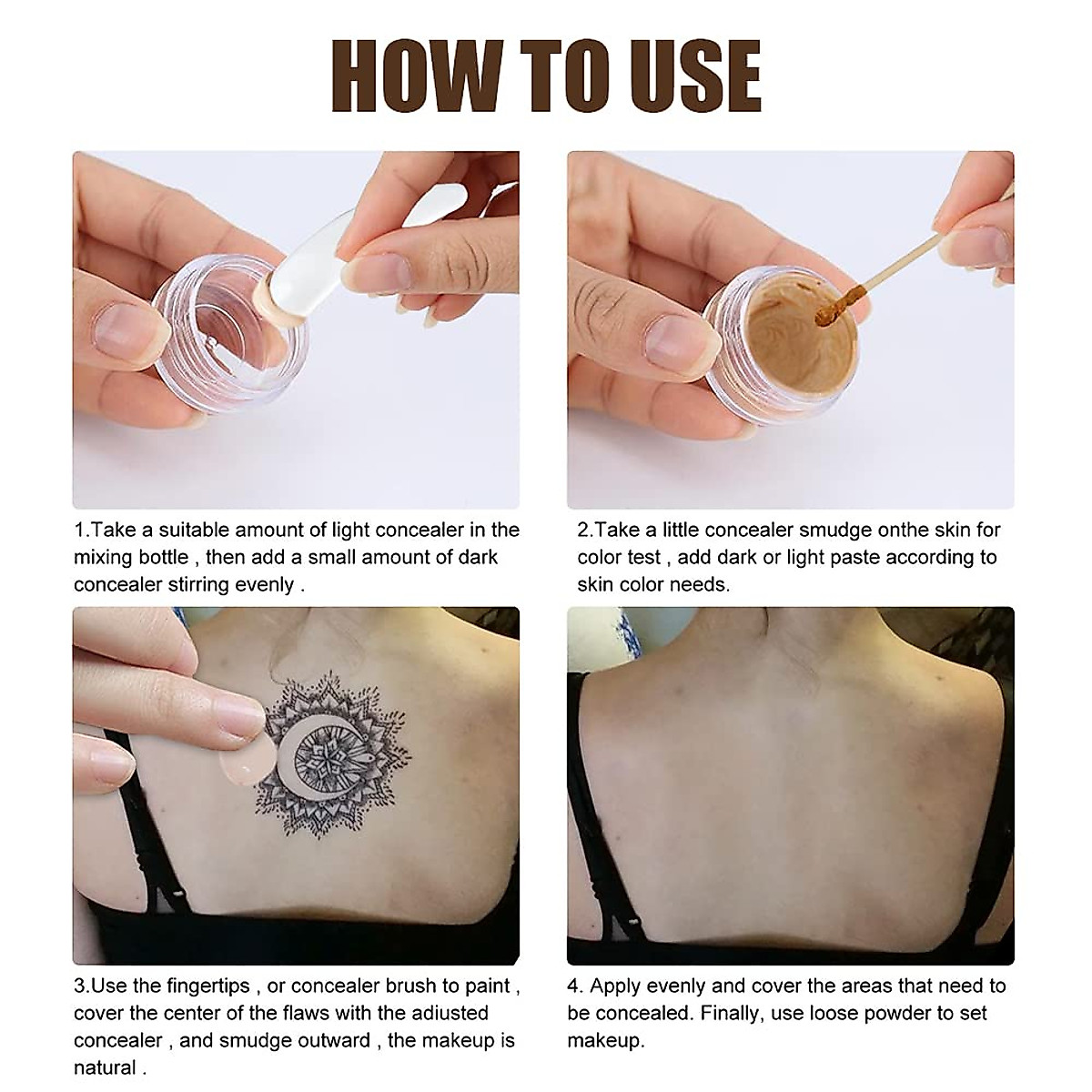 HOW TO USE

1.Take a suitable amount of light concealer in the mixing bottle , then add a small amount of dark concealer stirring evenly .

2.Take a little concealer smudge onthe skin for color test , add dark or light paste according to skin color needs.

3.Use the fingertips , or concealer brush to paint , cover the center of the flaws with the adiusted concealer , and smudge outward , the makeup is natural .

4. Apply evenly and cover the areas that need to be concealed. Finally, use loose powder to set makeup.