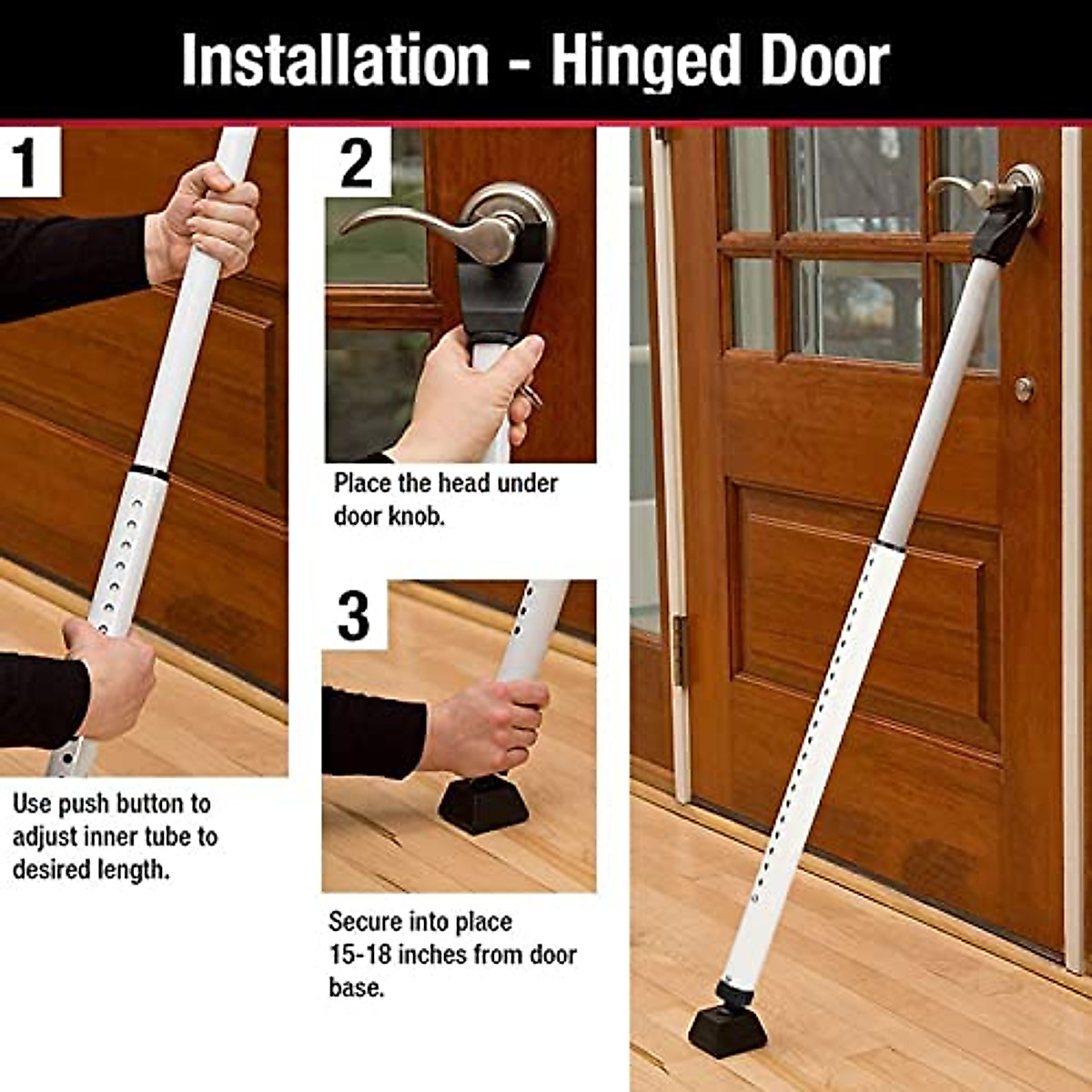 Installation - Hinged Door

1

Use push button to adjust inner tube to desired length.

2

Place the head under door knob.

3

Secure into place 15-18 inches from door base.