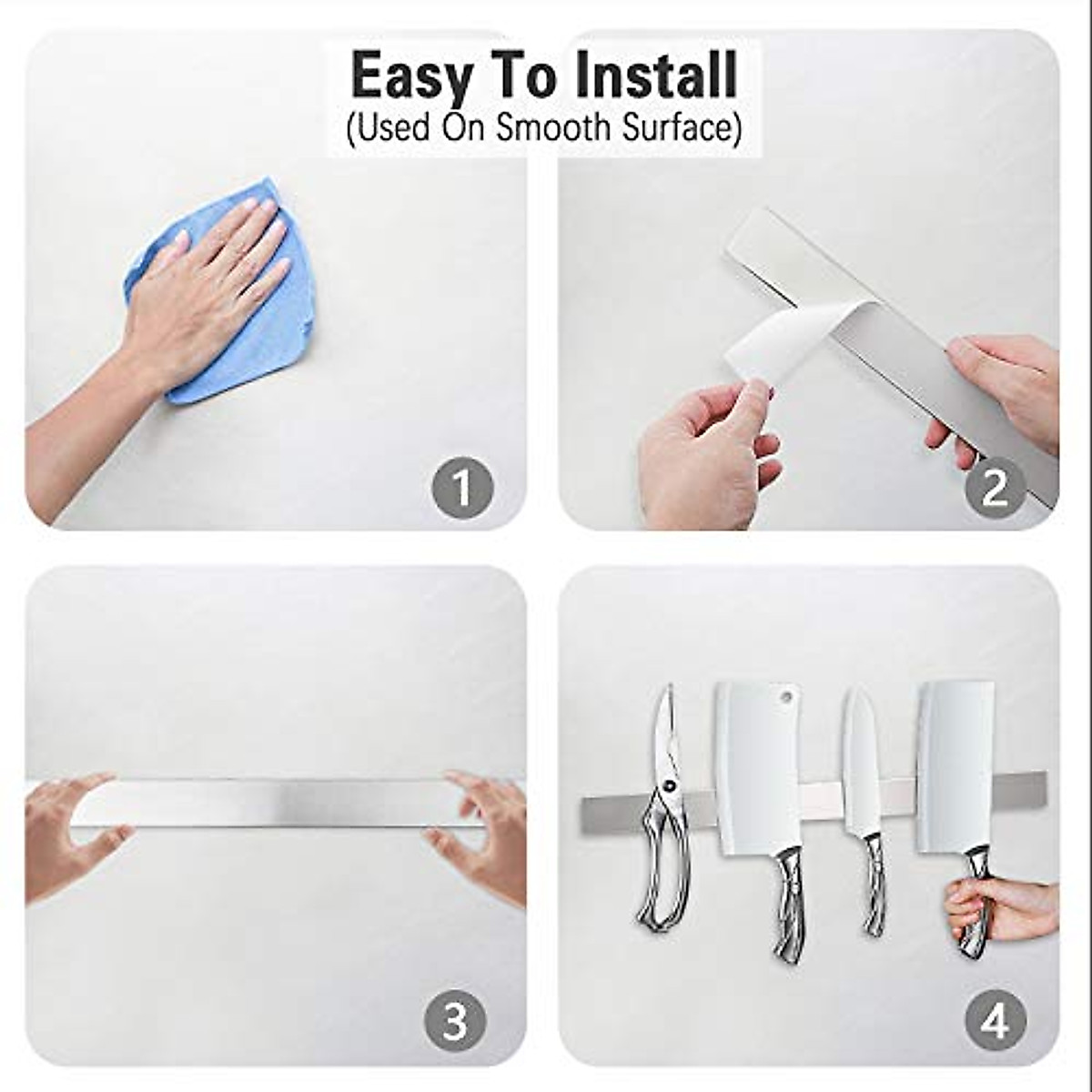 Easy To Install
(Used On Smooth Surface)

1

2

3

4