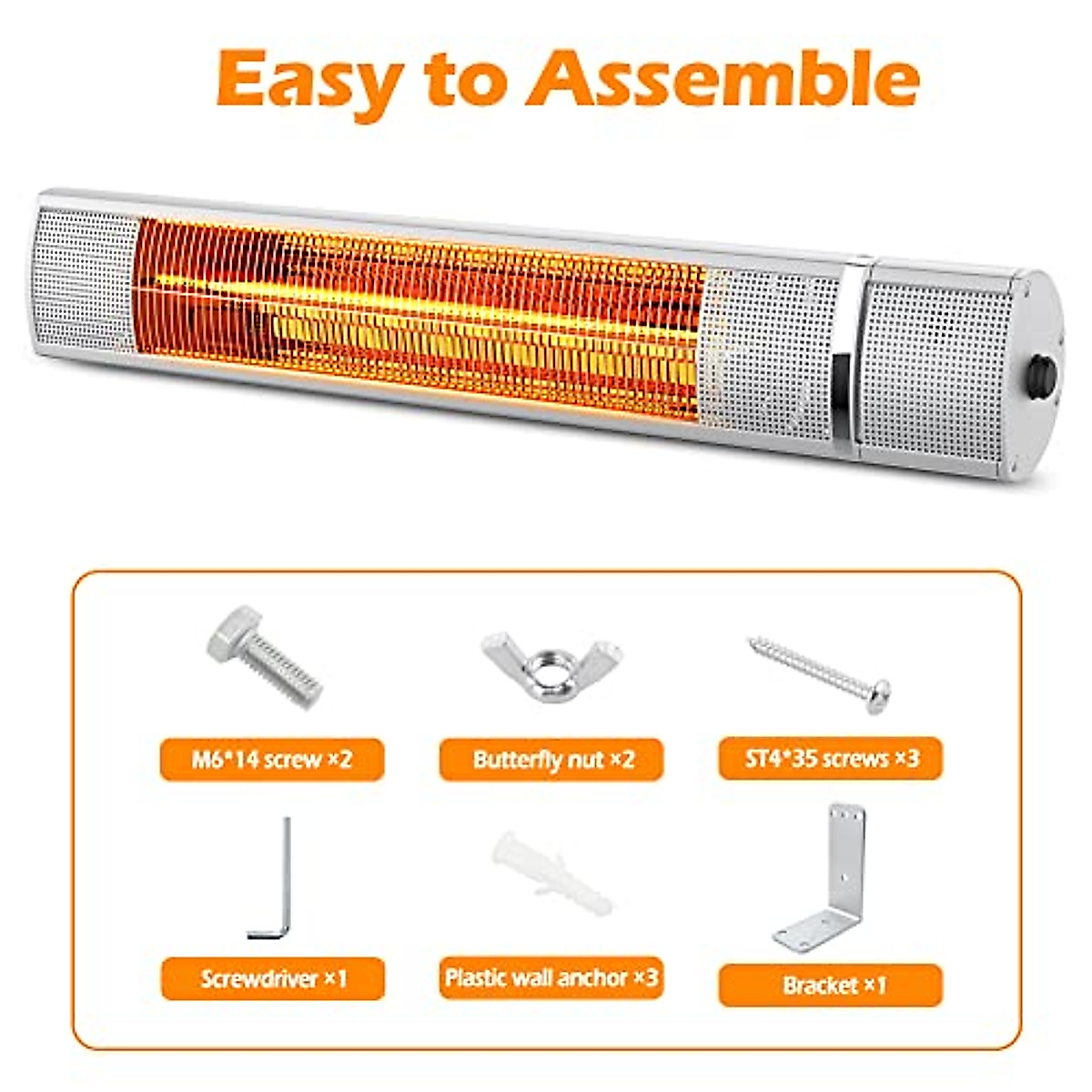 Easy to Assemble

M6*14 screw ×2

Butterfly nut ×2

ST4*35 screws ×3

Screwdriver ×1

Plastic wall anchor ×3

Bracket ×1