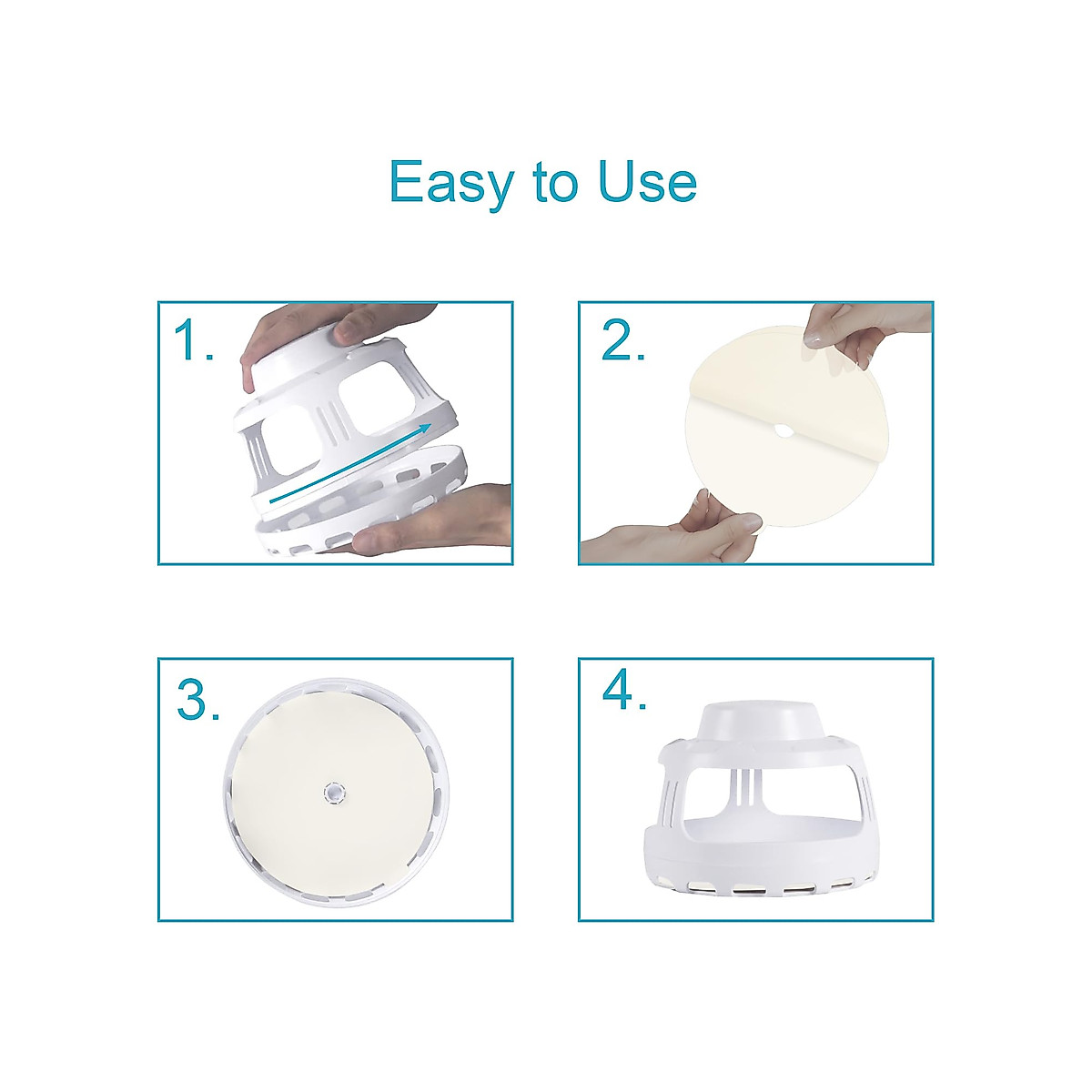 Easy to Use

1.

2.

3.

4.