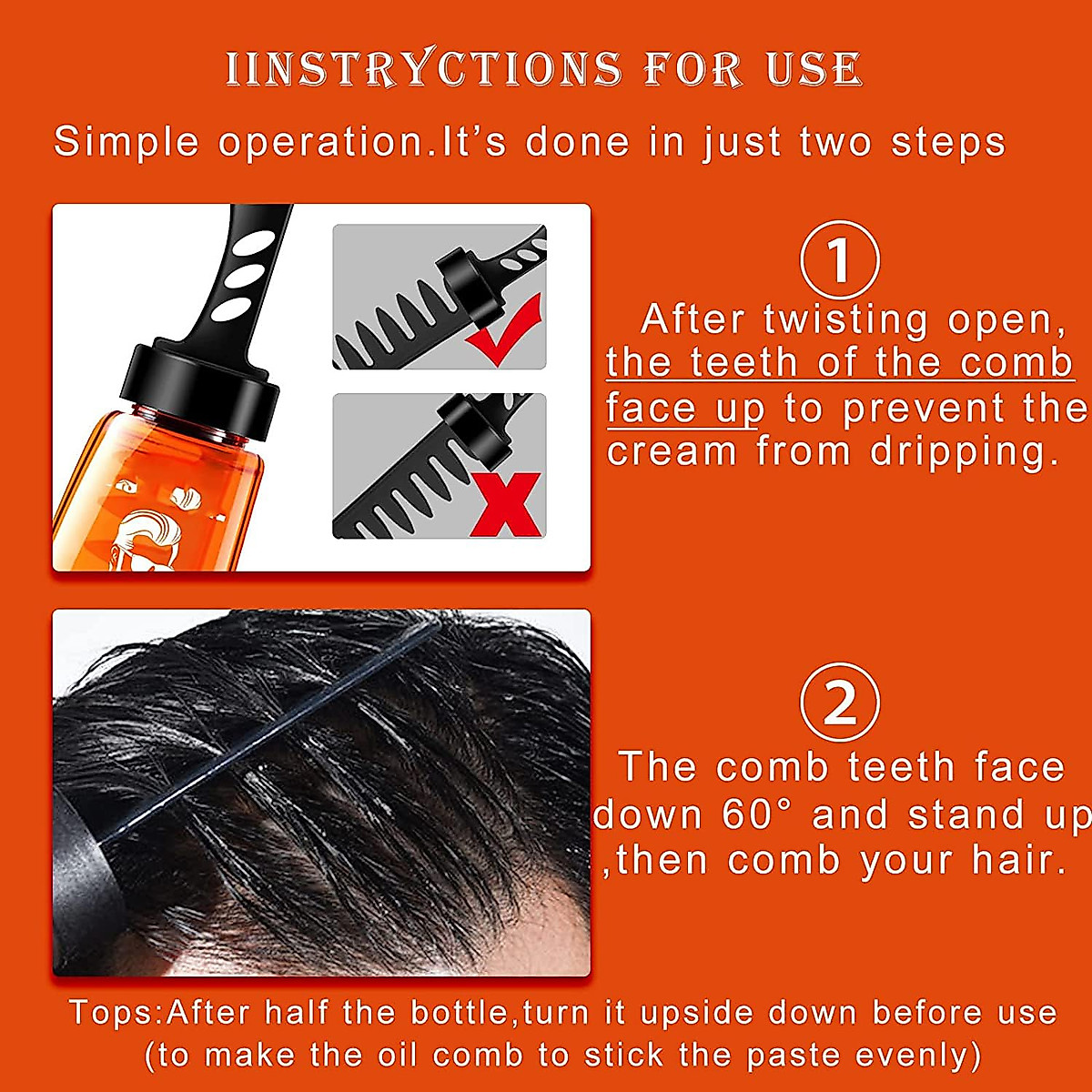 IINSTRYCTIONS FOR USE

Simple operation.It's done in just two steps

①

After twisting open, the teeth of the comb face up to prevent the cream from dripping.

②

The comb teeth face down 60° and stand up ,then comb your hair.

Tops:After half the bottle,turn it upside down before use (to make the oil comb to stick the paste evenly)