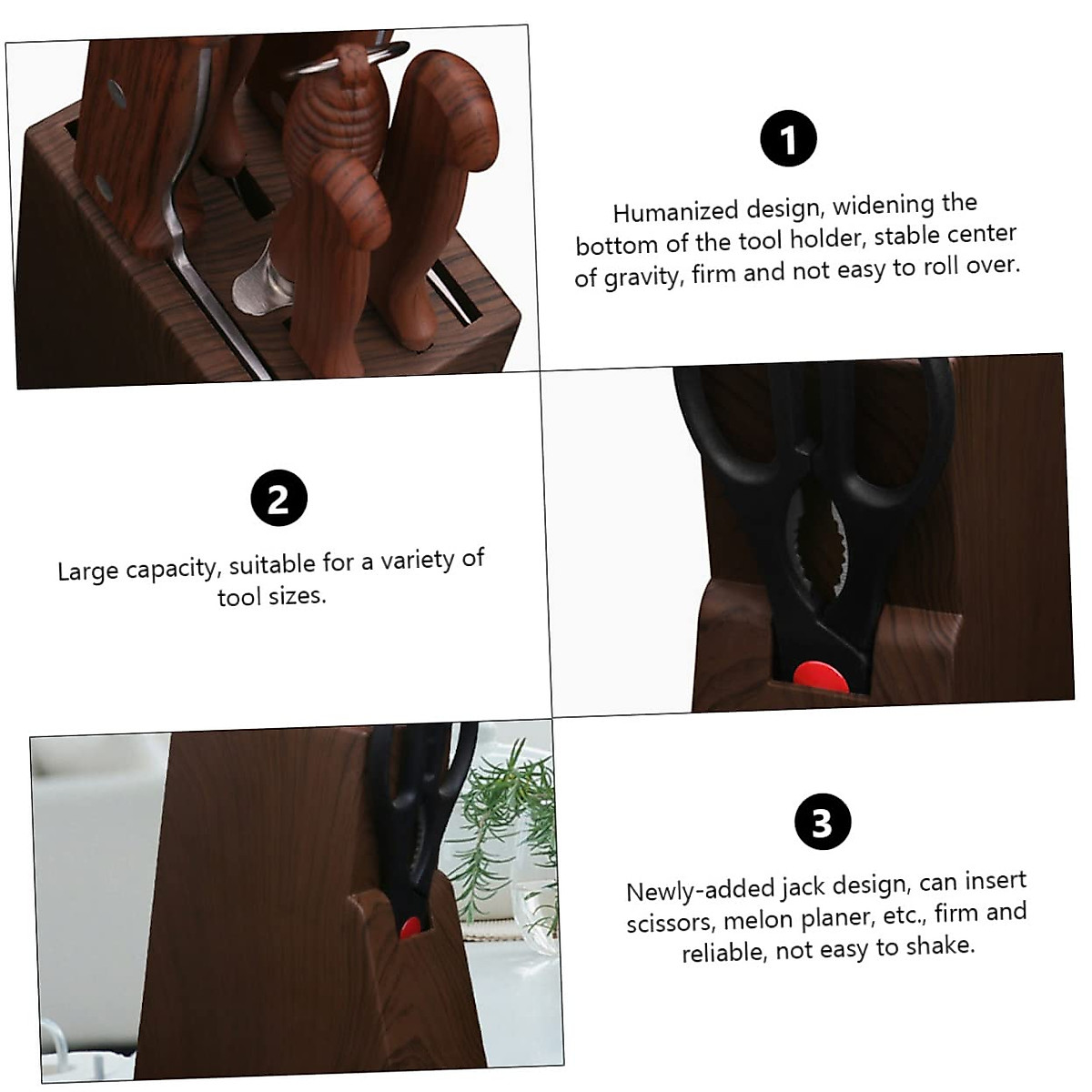 1

Humanized design, widening the bottom of the tool holder, stable center of gravity, firm and not easy to roll over.

2

Large capacity, suitable for a variety of tool sizes.

3

Newly-added jack design, can insert scissors, melon planer, etc., firm and reliable, not easy to shake.