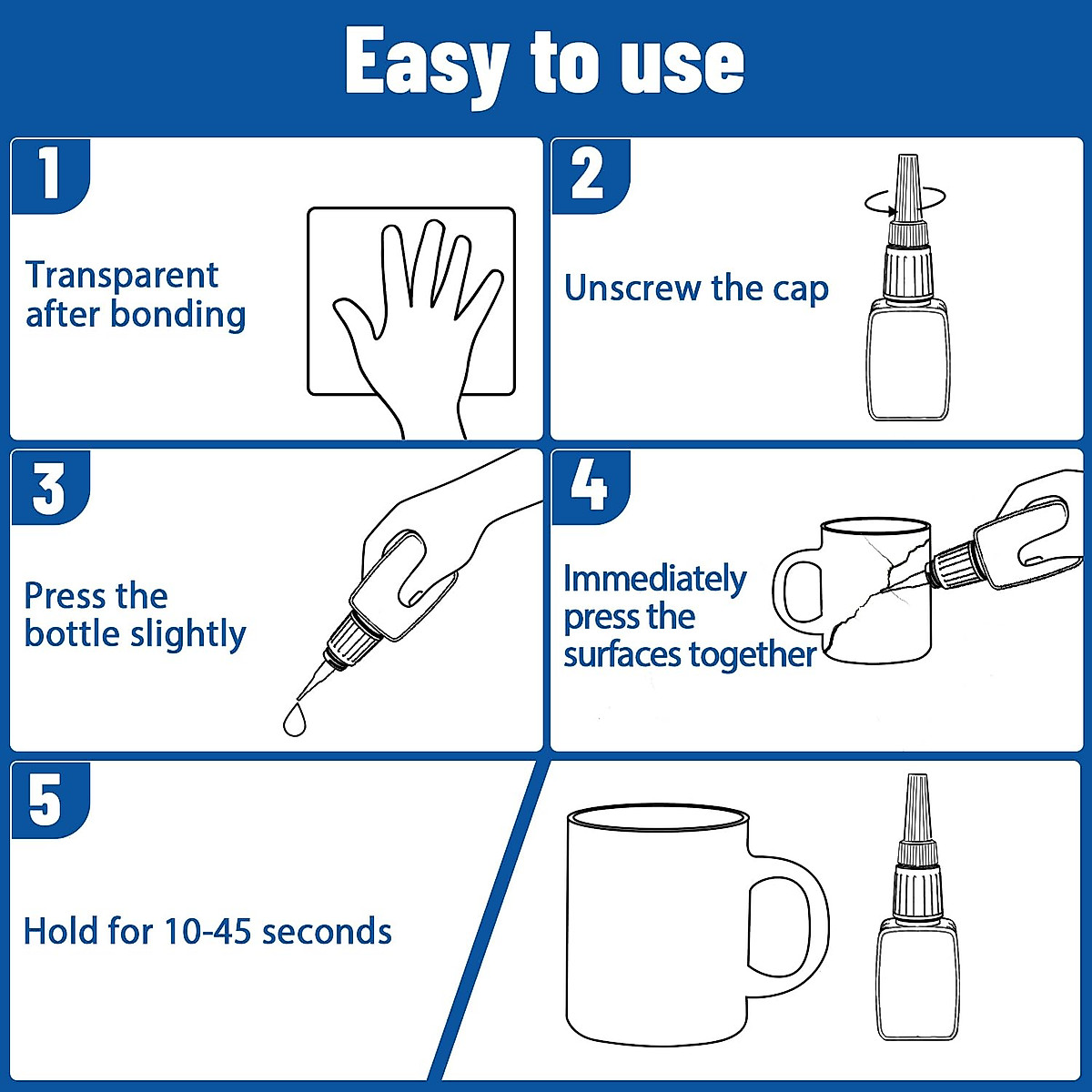 Easy to use

1

Transparent after bonding

2

Unscrew the cap

3

Press the bottle slightly

4

Immediately press the surfaces together

5

Hold for 10-45 seconds