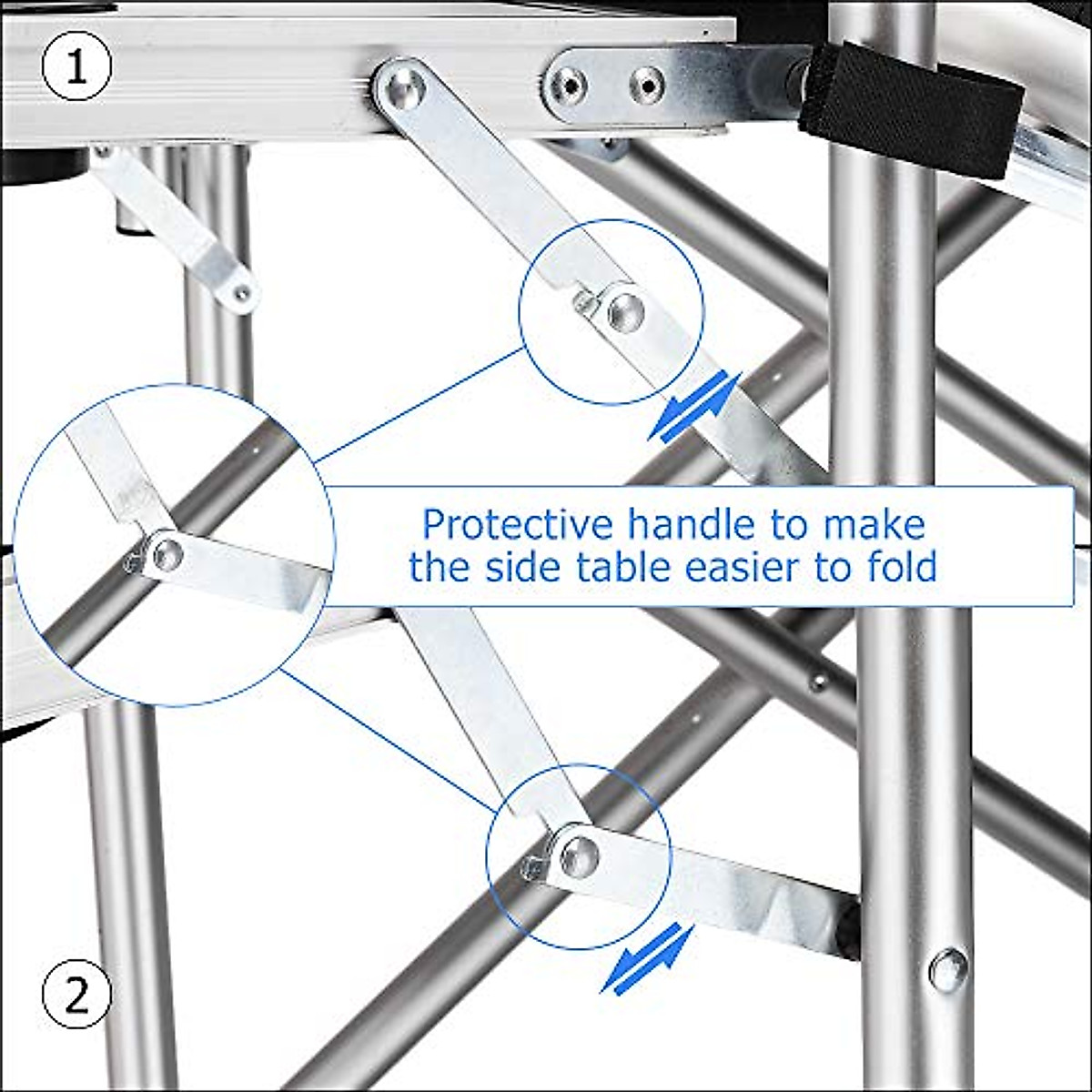 ①

Protective handle to make the side table easier to fold

②