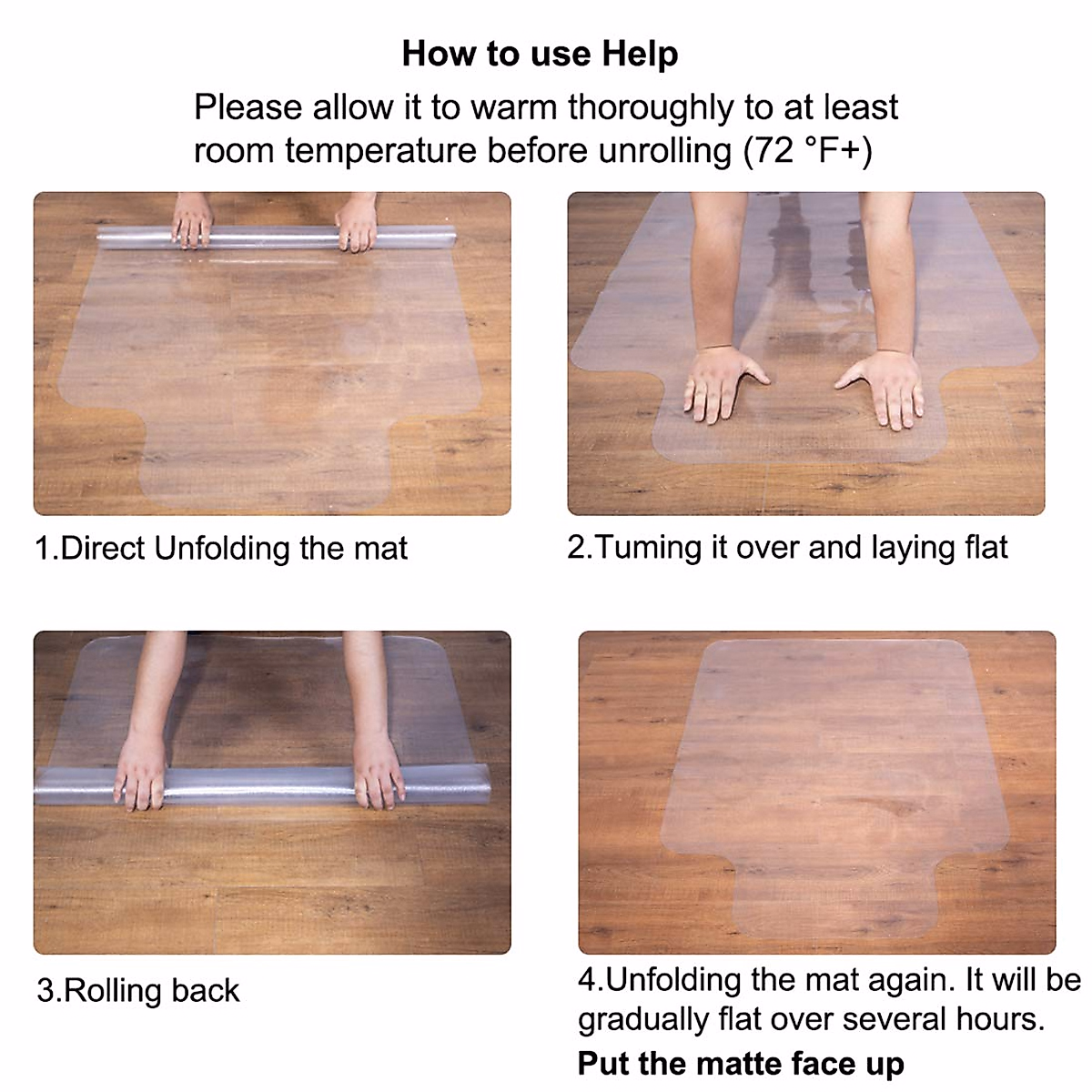 How to use Help

Please allow it to warm thoroughly to at least room temperature before unrolling (72 °F+)

1.Direct Unfolding the mat

2.Tuming it over and laying flat

3.Rolling back

4.Unfolding the mat again. It will be gradually flat over several hours.

Put the matte face up