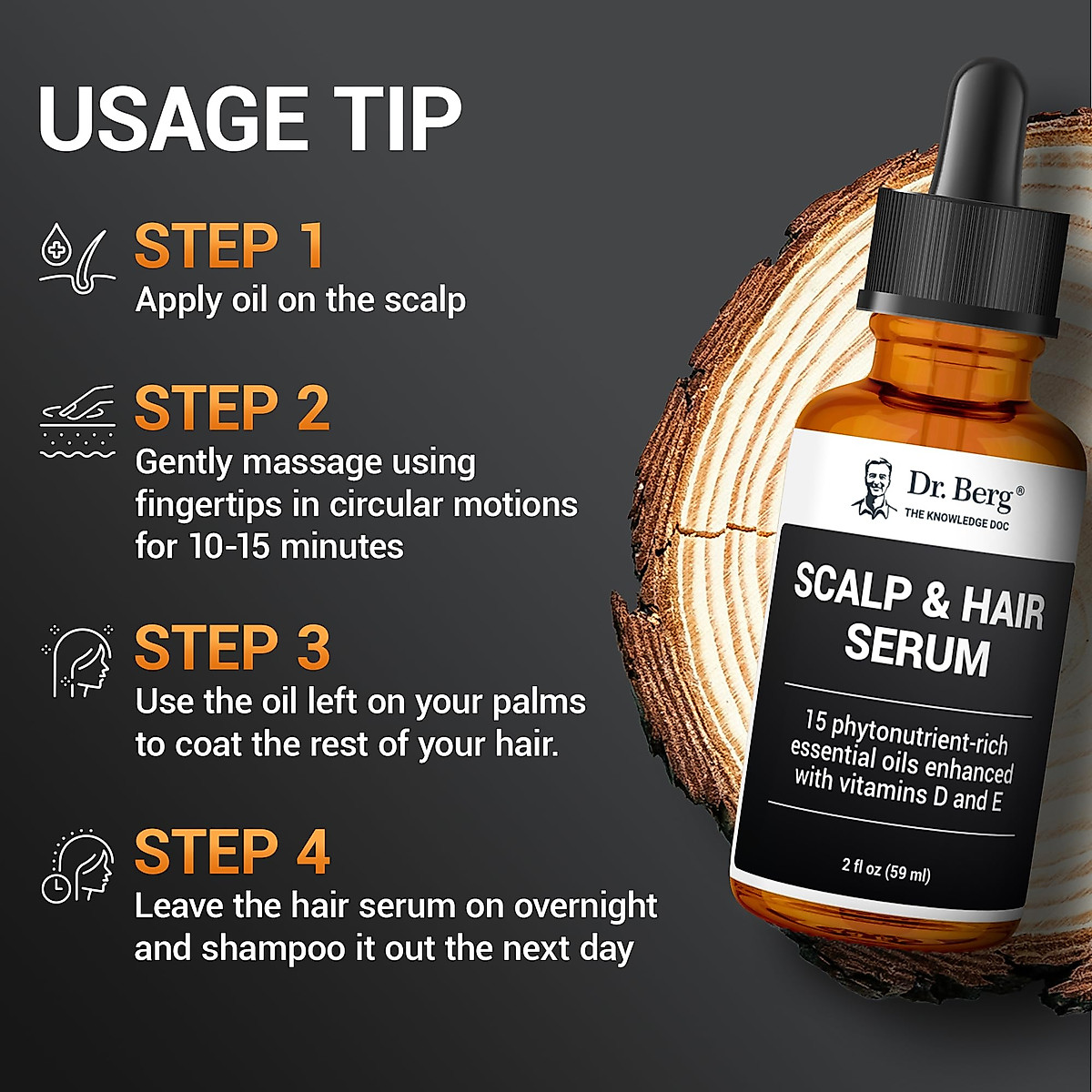 USAGE TIP

STEP 1
Apply oil on the scalp

STEP 2
Gently massage using fingertips in circular motions for 10-15 minutes

STEP 3
Use the oil left on your palms to coat the rest of your hair.

STEP 4
Leave the hair serum on overnight and shampoo it out the next day

Dr. Berg®
THE KNOWLEDGE DOC

SCALP & HAIR SERUM

15 phytonutrient-rich essential oils enhanced with vitamins D and E

2 fl oz (59 ml)