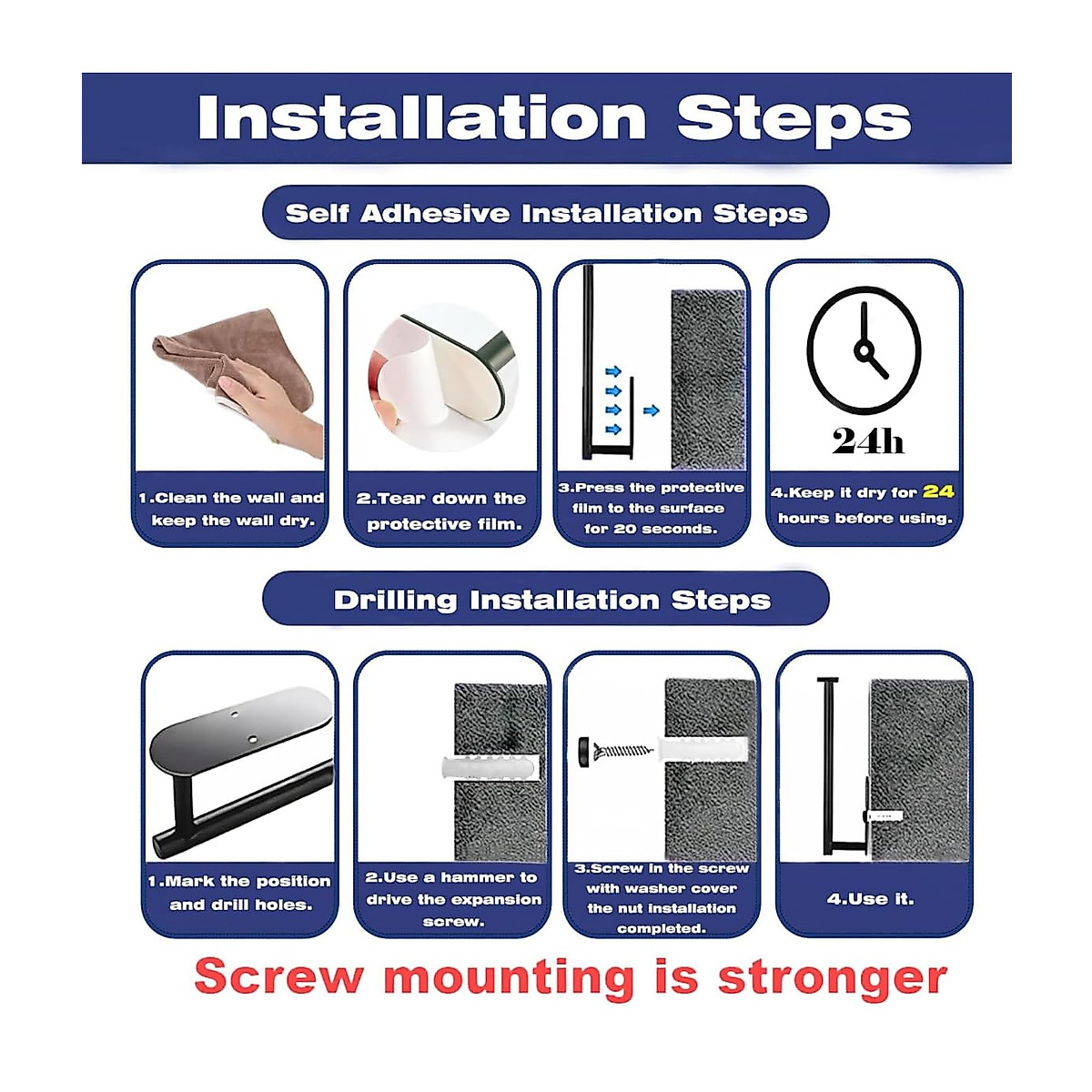 Installation Steps

Self Adhesive Installation Steps

1.Clean the wall and keep the wall dry.

2.Tear down the protective film.

3.Press the protective film to the surface for 20 seconds.

24h

4.Keep it dry for 24 hours before using.

Drilling Installation Steps

1.Mark the position and drill holes.

2.Use a hammer to drive the expansion screw.

3.Screw in the screw with washer cover the nut installation completed.

4.Use it.

Screw mounting is stronger