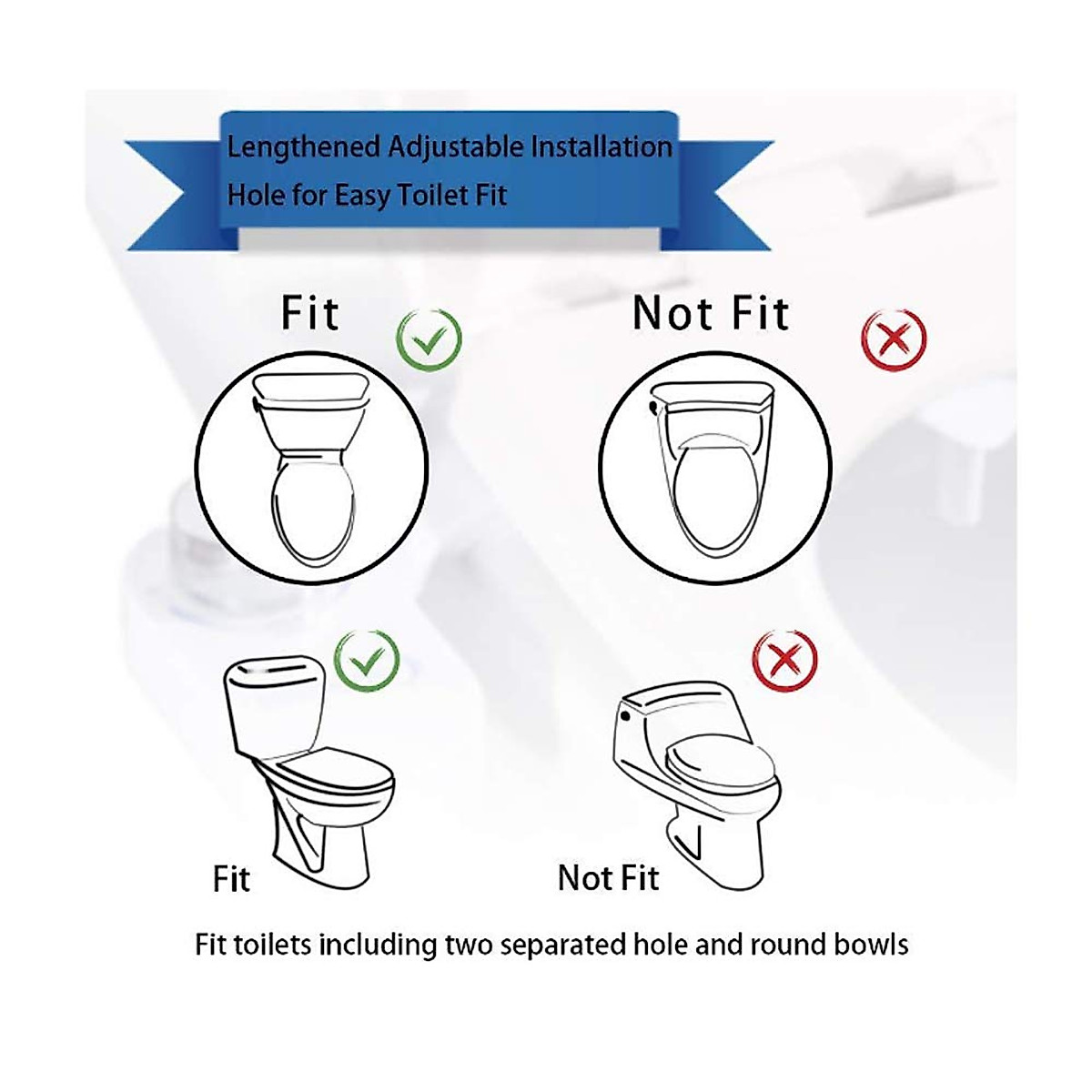 Lengthened Adjustable Installation Hole for Easy Toilet Fit

Fit

Not Fit

Fit

Not Fit

Fit toilets including two separated hole and round bowls