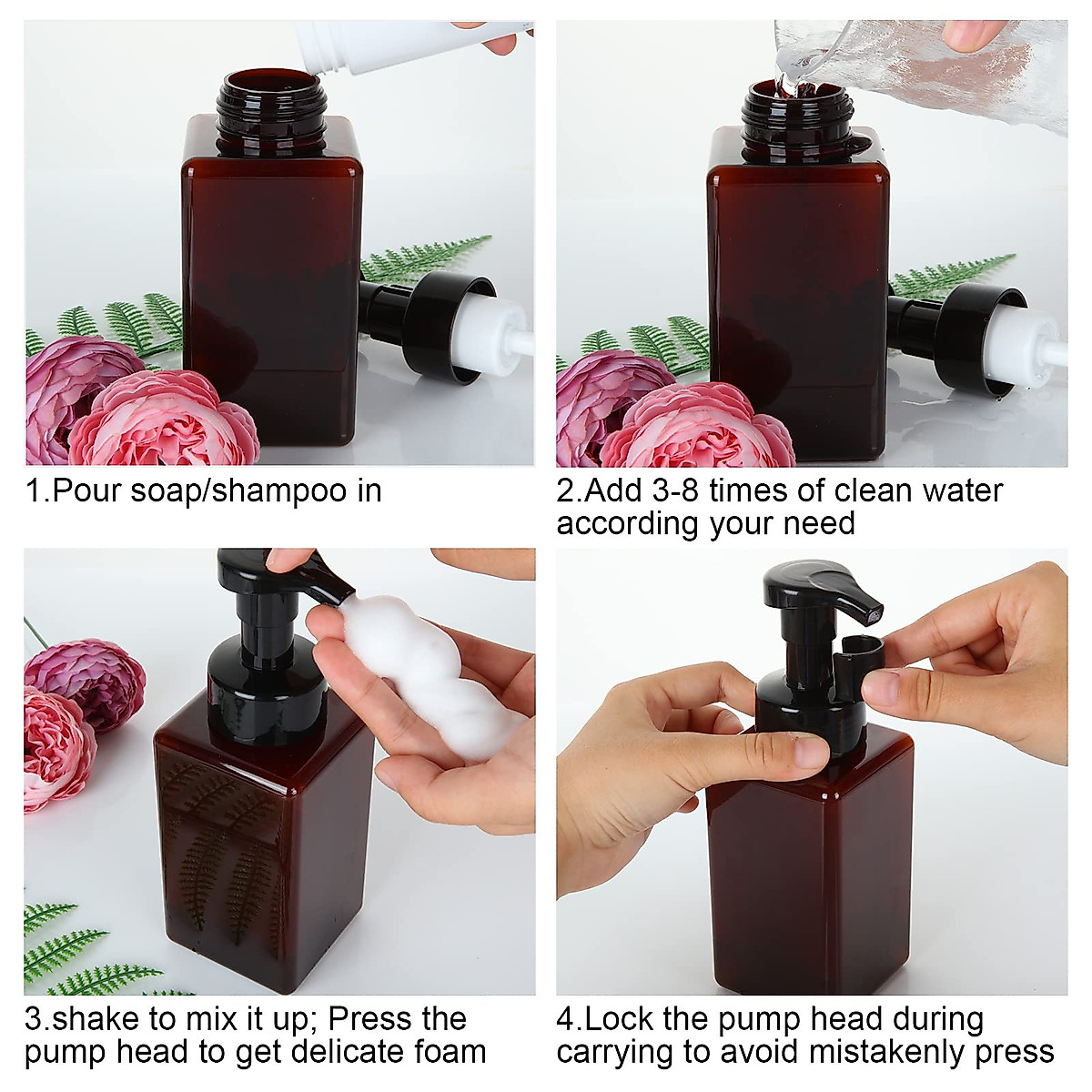 1.Pour soap/shampoo in

2.Add 3-8 times of clean water according your need

3.shake to mix it up; Press the pump head to get delicate foam

4.Lock the pump head during carrying to avoid mistakenly press