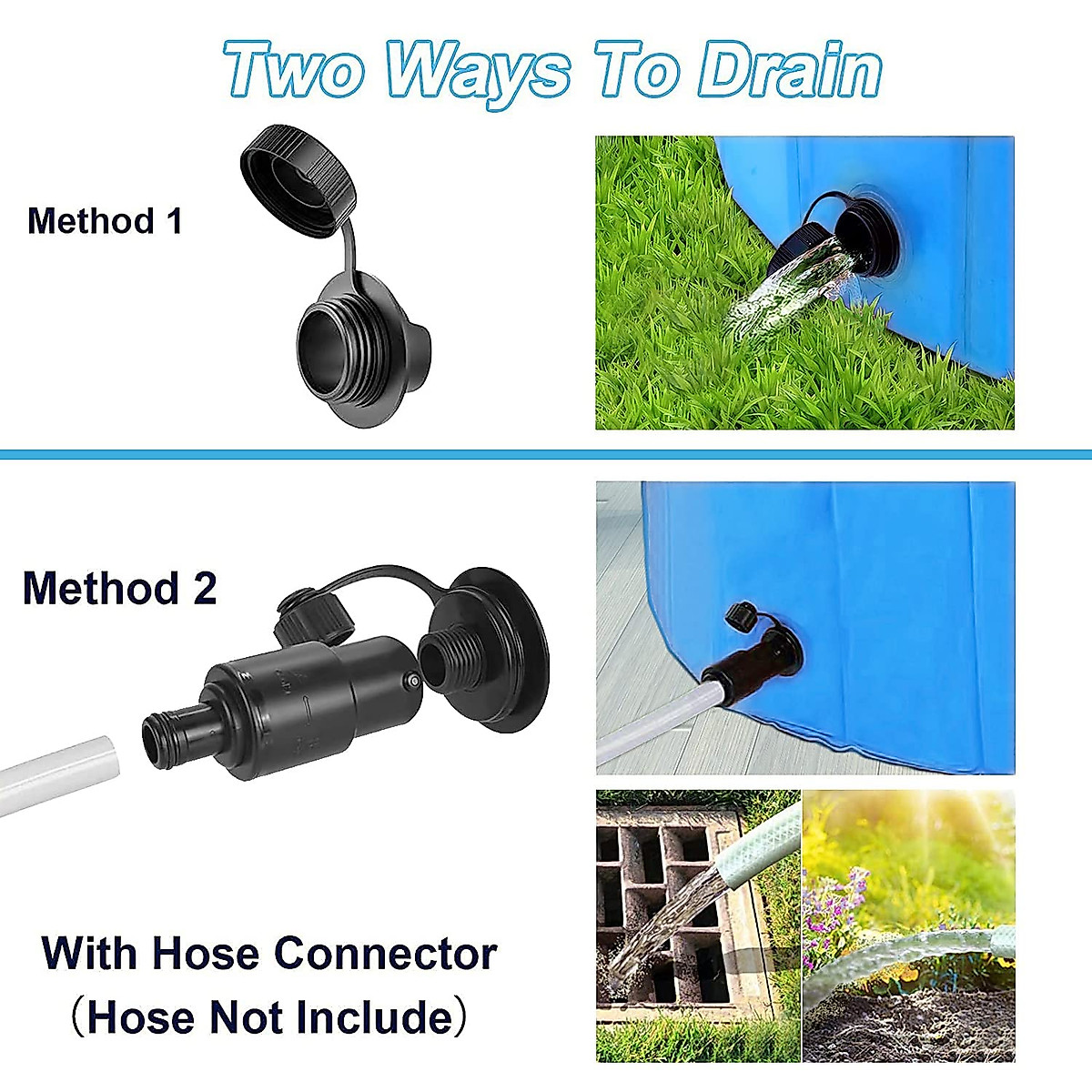 Two Ways To Drain

Method 1

Method 2

With Hose Connector
（Hose Not Include）