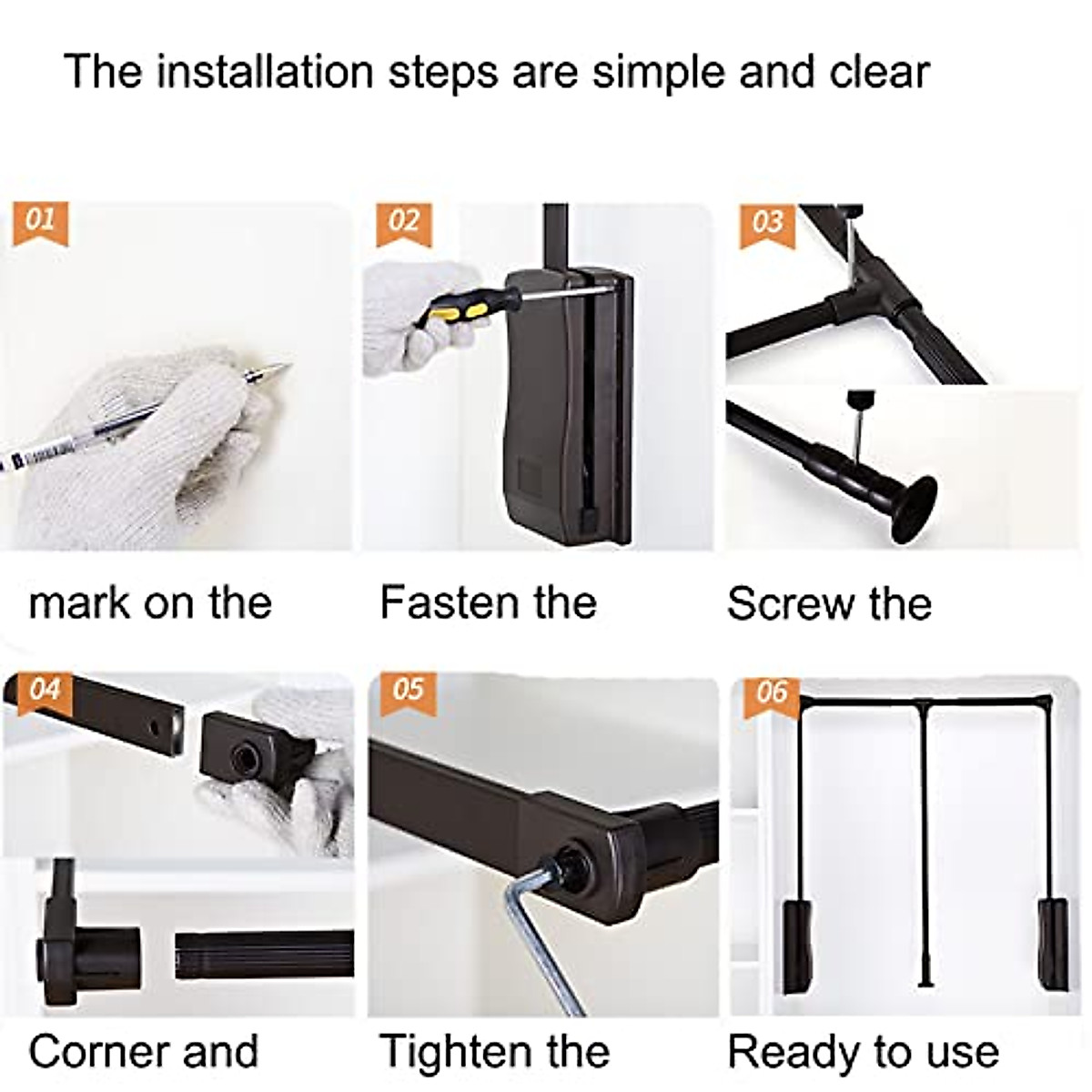 The installation steps are simple and clear

01

mark on the

02

Fasten the

03

Screw the

04

Corner and

05

Tighten the

06

Ready to use