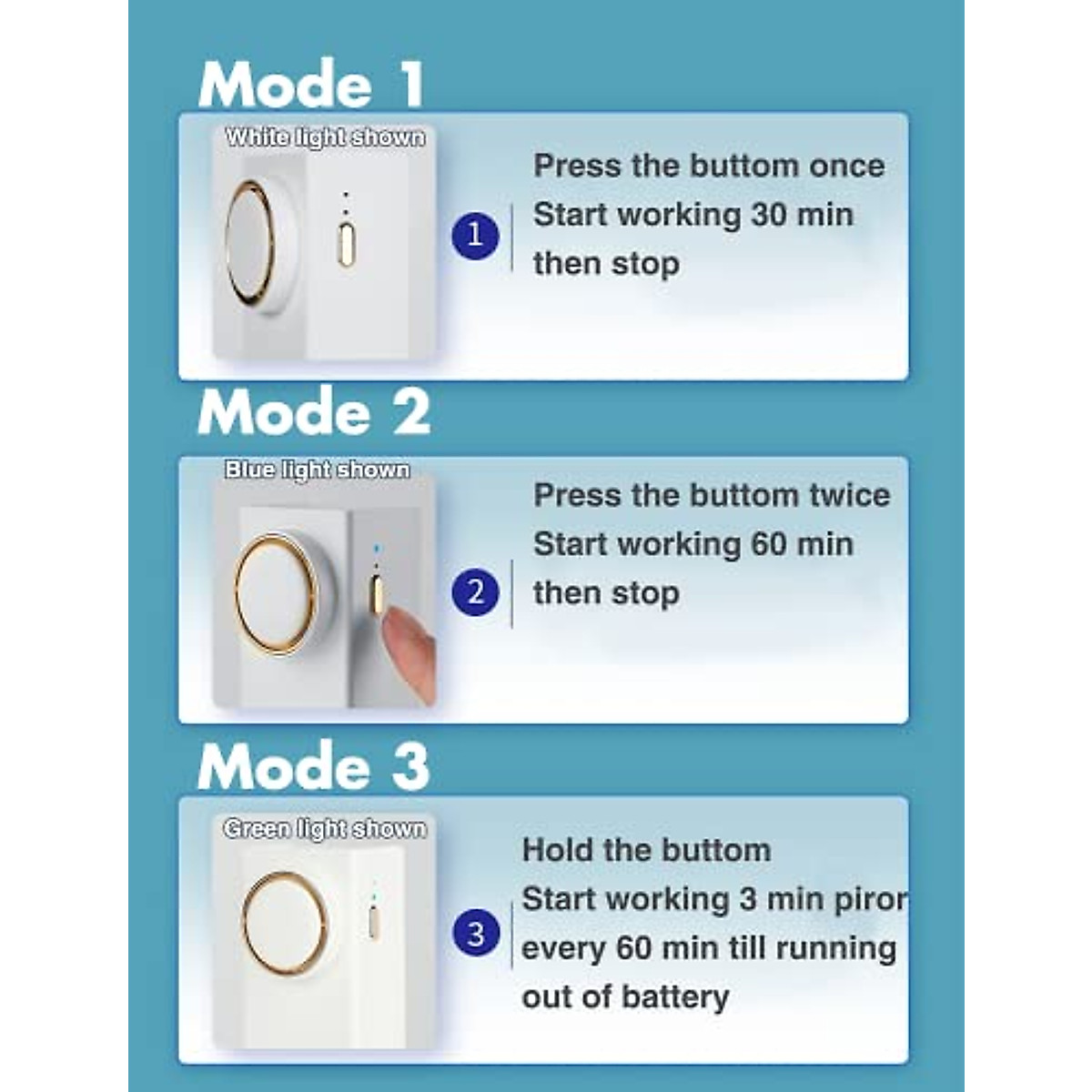 Mode 1

White light shown

1

Press the buttom once
Start working 30 min
then stop

Mode 2

Blue light shown

2

Press the buttom twice
Start working 60 min
then stop

Mode 3

Green light shown

3

Hold the buttom
Start working 3 min piror
every 60 min till running
out of battery