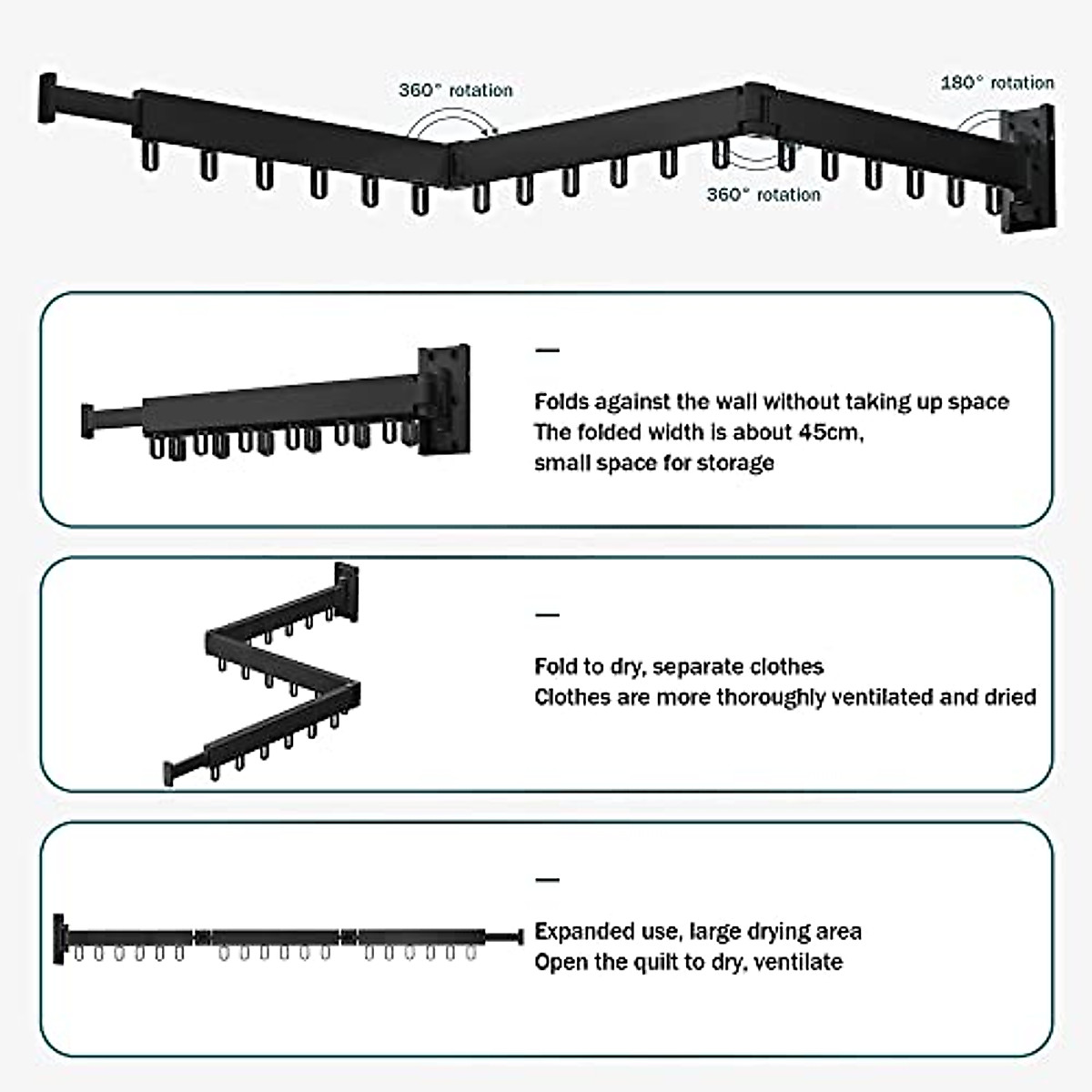 360° rotation

180° rotation

360° rotation

—

Folds against the wall without taking up space
The folded width is about 45cm,
small space for storage

—

Fold to dry, separate clothes
Clothes are more thoroughly ventilated and dried

—

Expanded use, large drying area
Open the quilt to dry, ventilate