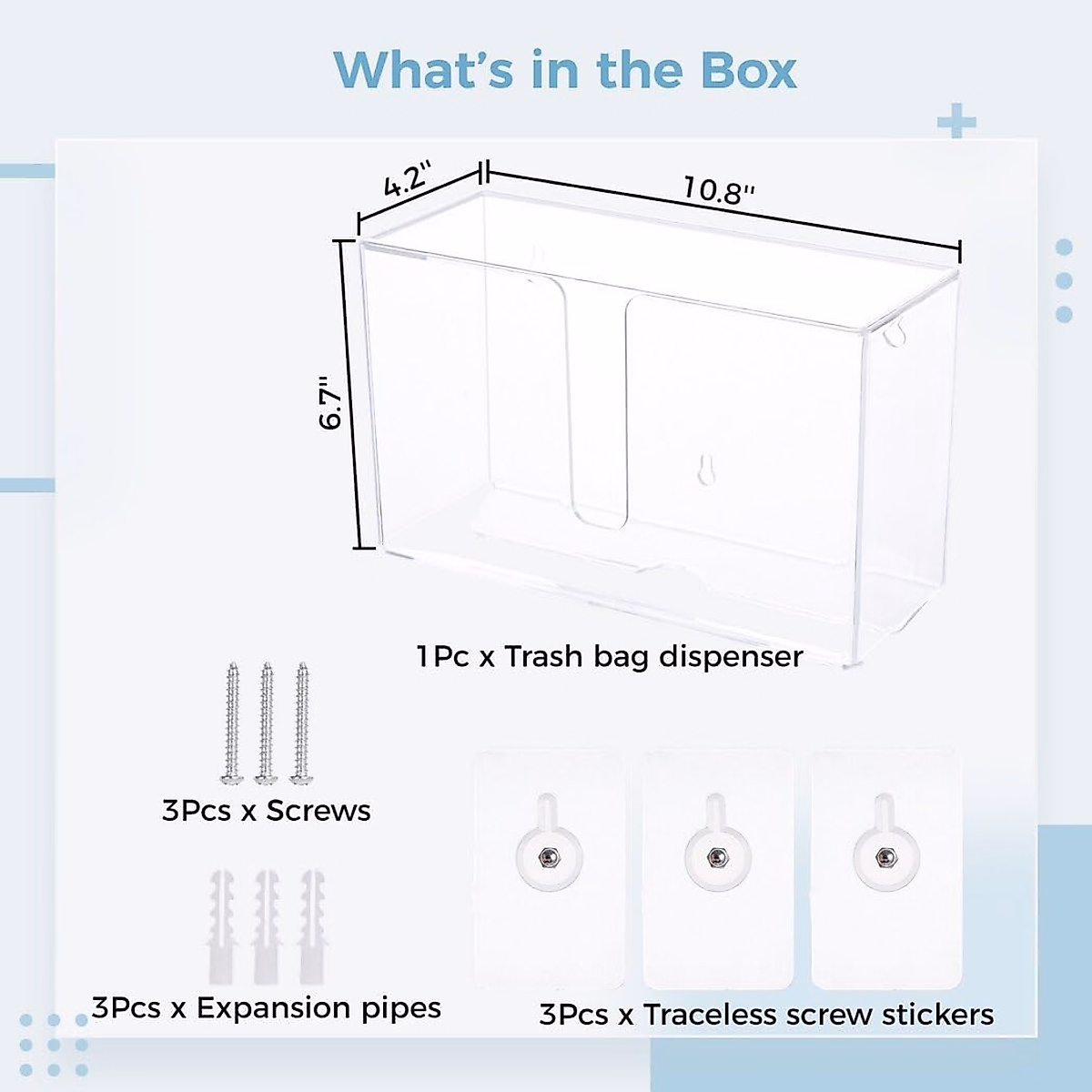 What's in the Box

4.2"

10.8"

6.7"

1Pc x Trash bag dispenser

3Pcs x Screws

3Pcs x Expansion pipes

3Pcs x Traceless screw stickers