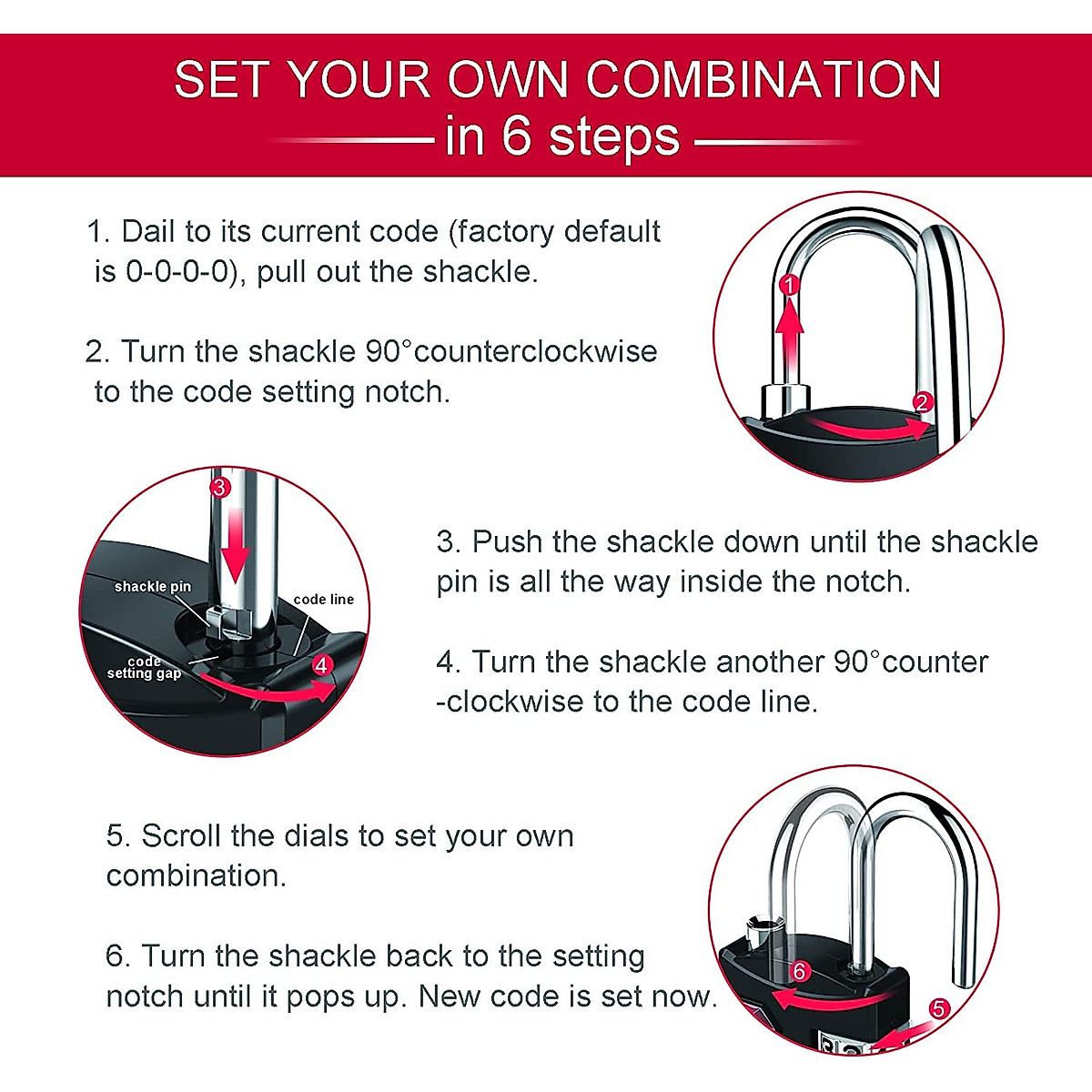 SET YOUR OWN COMBINATION
in 6 steps

1. Dail to its current code (factory default is 0-0-0-0), pull out the shackle.

2. Turn the shackle 90°counterclockwise to the code setting notch.

1

2

3

shackle pin

code line

code setting gap

4

3. Push the shackle down until the shackle pin is all the way inside the notch.

4. Turn the shackle another 90°counter -clockwise to the code line.

5. Scroll the dials to set your own combination.

6. Turn the shackle back to the setting notch until it pops up. New code is set now.

6

5