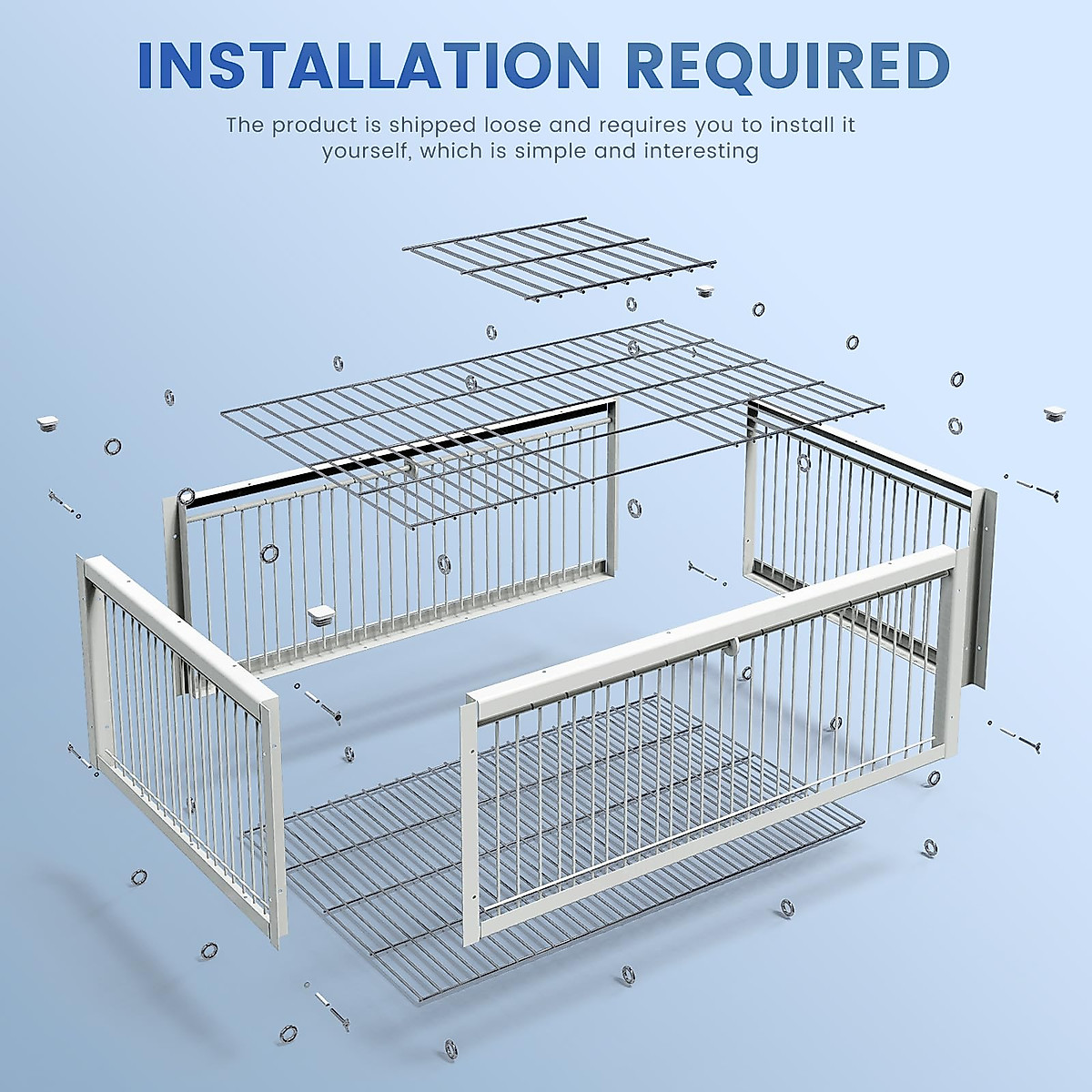 INSTALLATION REQUIRED

The product is shipped loose and requires you to install it yourself, which is simple and interesting