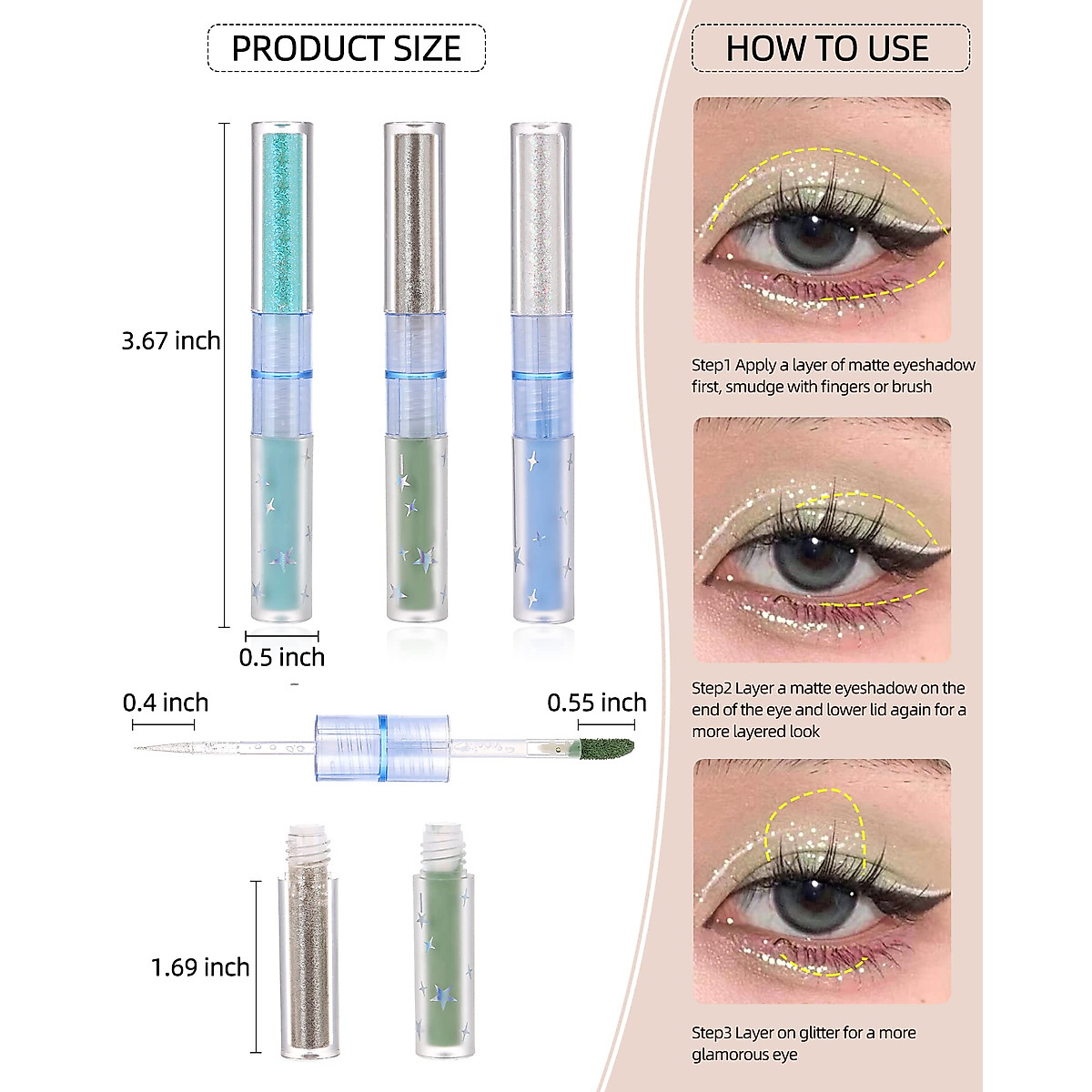 PRODUCT SIZE

3.67 inch

0.5 inch

0.4 inch

0.55 inch

1.69 inch

HOW TO USE

Step1 Apply a layer of matte eyeshadow first, smudge with fingers or brush

Step2 Layer a matte eyeshadow on the end of the eye and lower lid again for a more layered look

Step3 Layer on glitter for a more glamorous eye