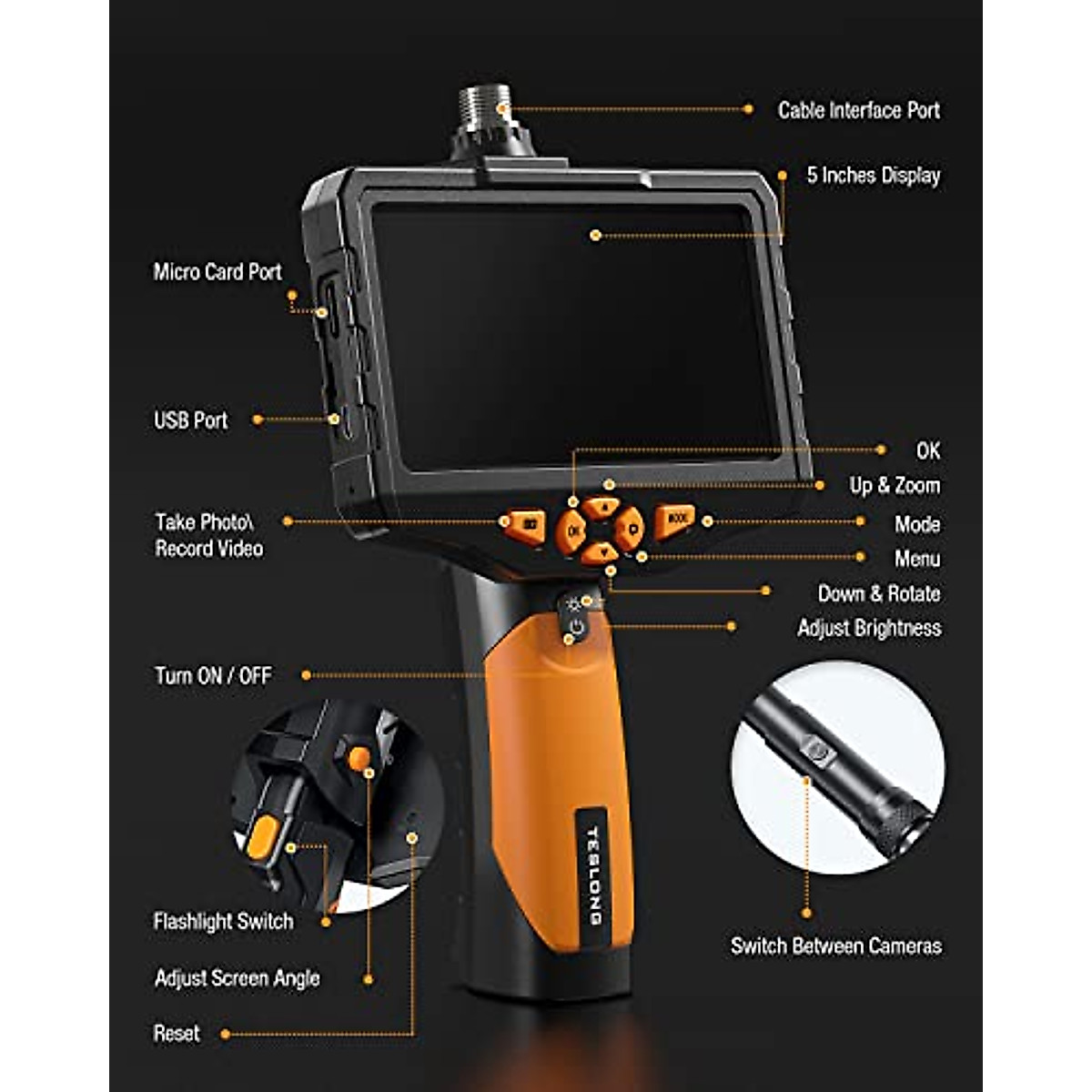 Cable Interface Port

5 Inches Display

Micro Card Port

USB Port

OK

Up & Zoom

Take Photo\
Record Video

OK

MODE

Mode

Menu

Down & Rotate

Adjust Brightness

Turn ON / OFF

TESLONG

Flashlight Switch

Adjust Screen Angle

Reset

Switch Between Cameras