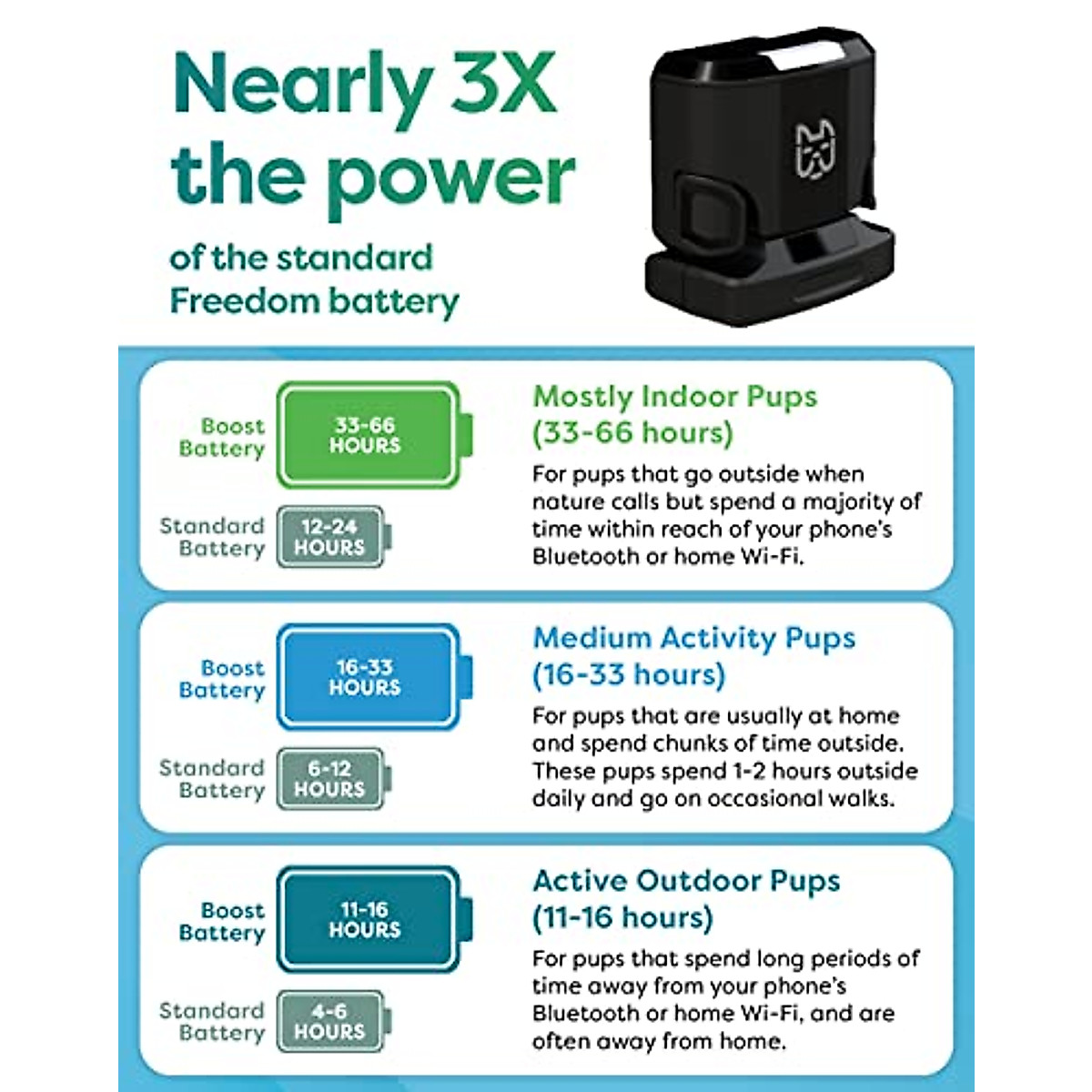 Nearly 3X the power

of the standard Freedom battery

Boost Battery
33-66 HOURS

Standard Battery
12-24 HOURS

Mostly Indoor Pups (33-66 hours)

For pups that go outside when nature calls but spend a majority of time within reach of your phone's Bluetooth or home Wi-Fi.

Boost Battery
16-33 HOURS

Standard Battery
6-12 HOURS

Medium Activity Pups (16-33 hours)

For pups that are usually at home and spend chunks of time outside. These pups spend 1-2 hours outside daily and go on occasional walks.

Boost Battery
11-16 HOURS

Standard Battery
4-6 HOURS

Active Outdoor Pups (11-16 hours)

For pups that spend long periods of time away from your phone's Bluetooth or home Wi-Fi, and are often away from home.