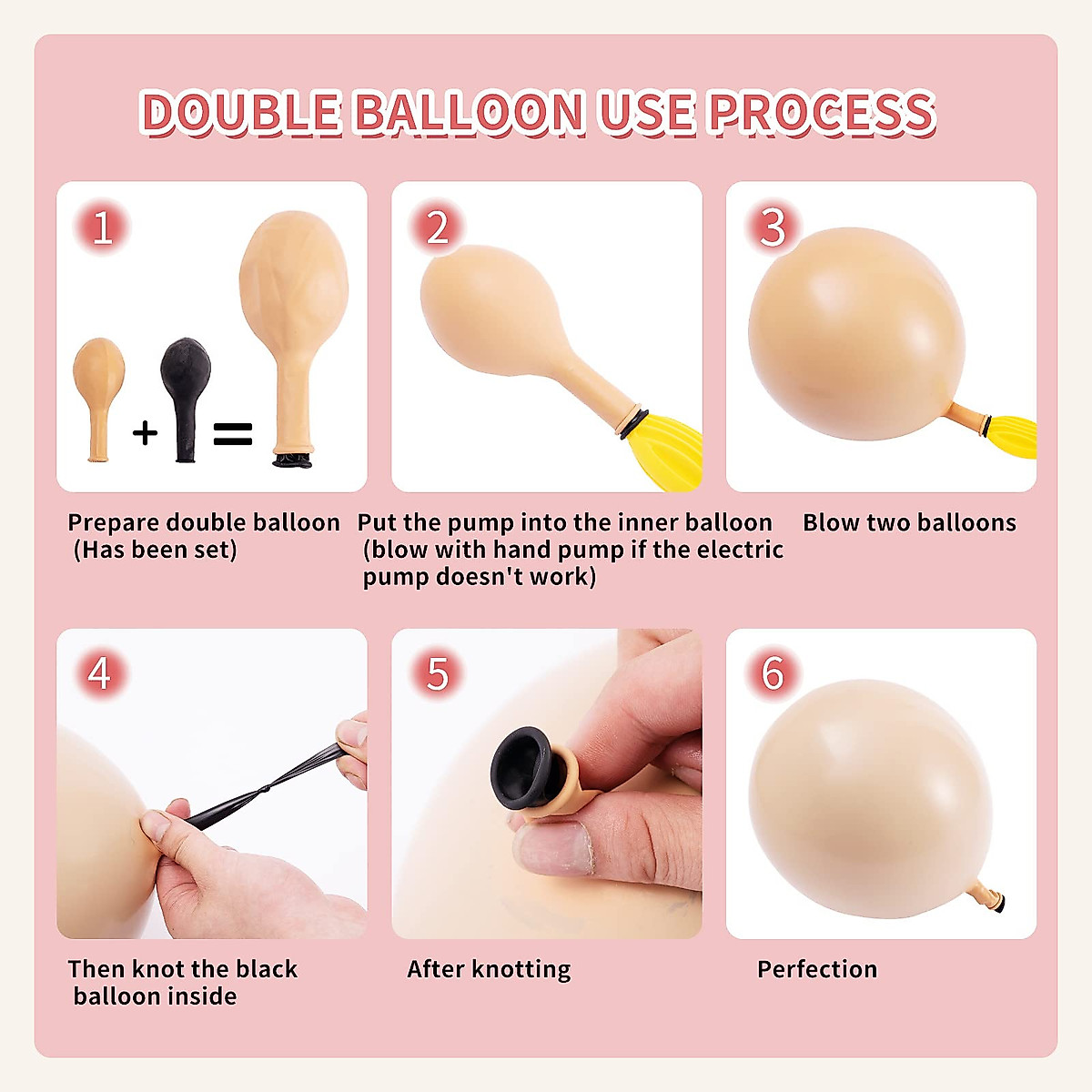 DOUBLE BALLOON USE PROCESS

1

+ =

Prepare double balloon (Has been set)

2

Put the pump into the inner balloon (blow with hand pump if the electric pump doesn't work)

3

Blow two balloons

4

Then knot the black balloon inside

5

After knotting

6

Perfection