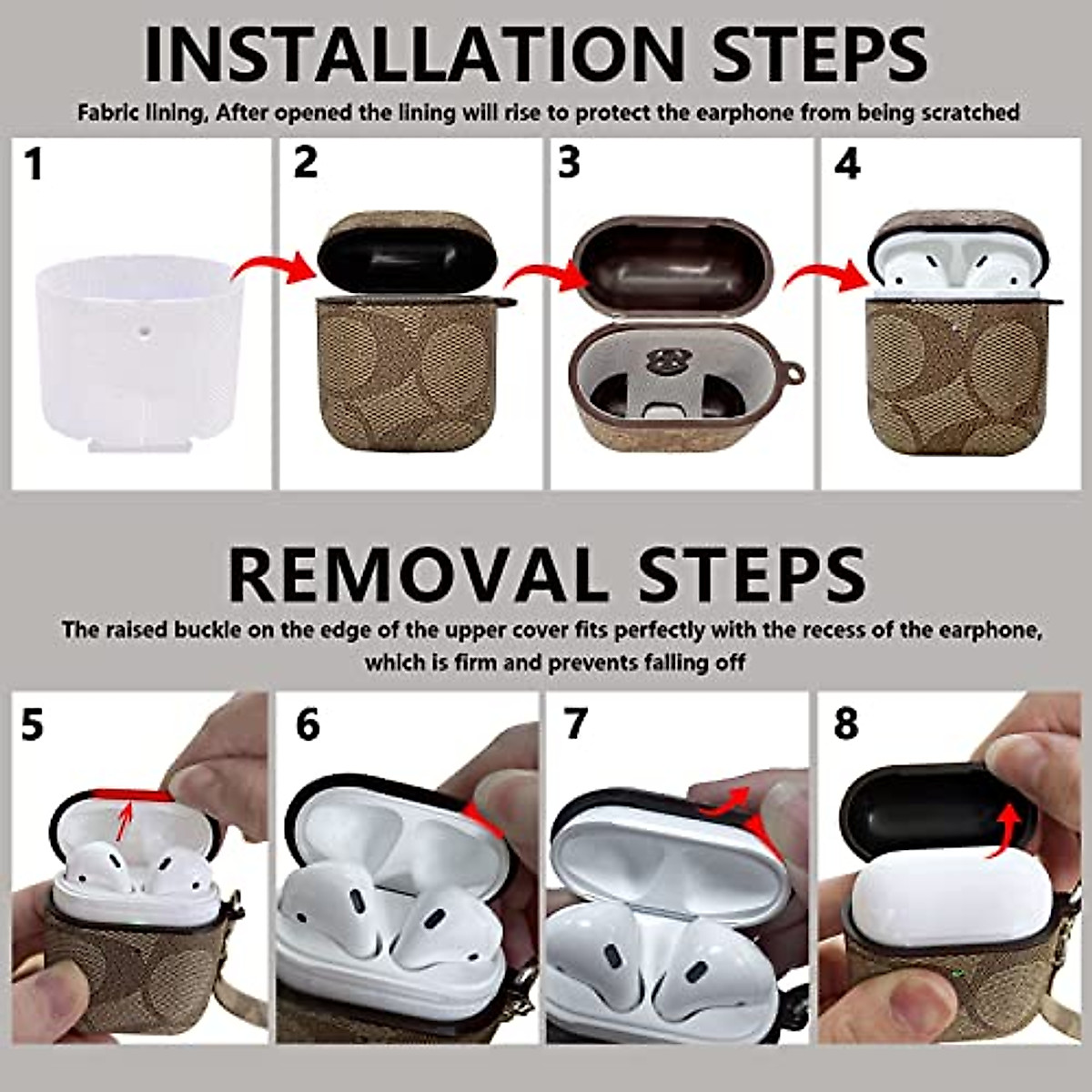 INSTALLATION STEPS

Fabric lining, After opened the lining will rise to protect the earphone from being scratched

1

2

3

4

REMOVAL STEPS

The raised buckle on the edge of the upper cover fits perfectly with the recess of the earphone, which is firm and prevents falling off

5

6

7

8