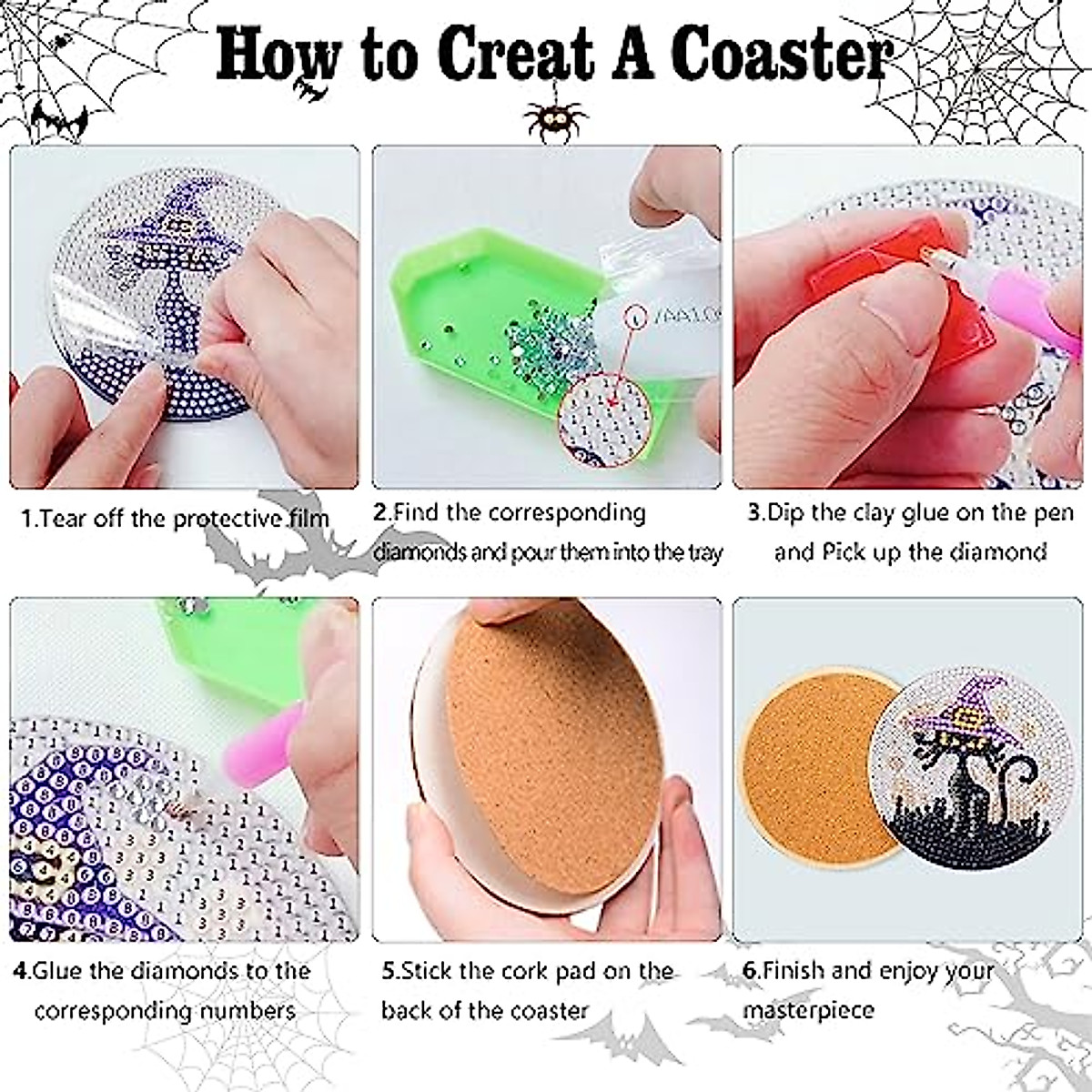 How to Creat A Coaster

1.Tear off the protective film

2.Find the corresponding diamonds and pour them into the tray

3.Dip the clay glue on the pen and Pick up the diamond

4.Glue the diamonds to the corresponding numbers

5.Stick the cork pad on the back of the coaster

6.Finish and enjoy your masterpiece