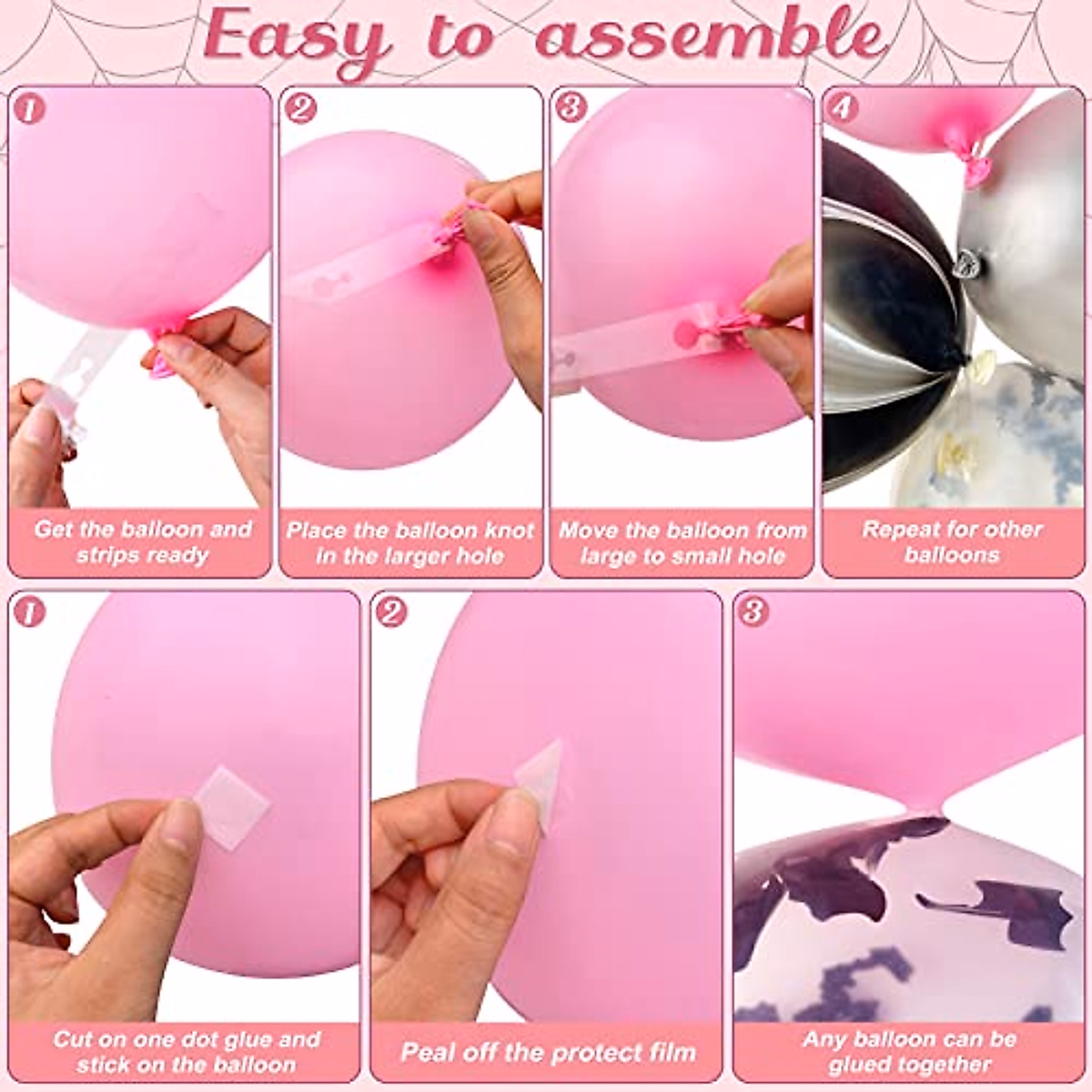 Easy to assemble

1
Get the balloon and strips ready

2
Place the balloon knot in the larger hole

3
Move the balloon from large to small hole

4
Repeat for other balloons

1
Cut on one dot glue and stick on the balloon

2
Peal off the protect film

3
Any balloon can be glued together