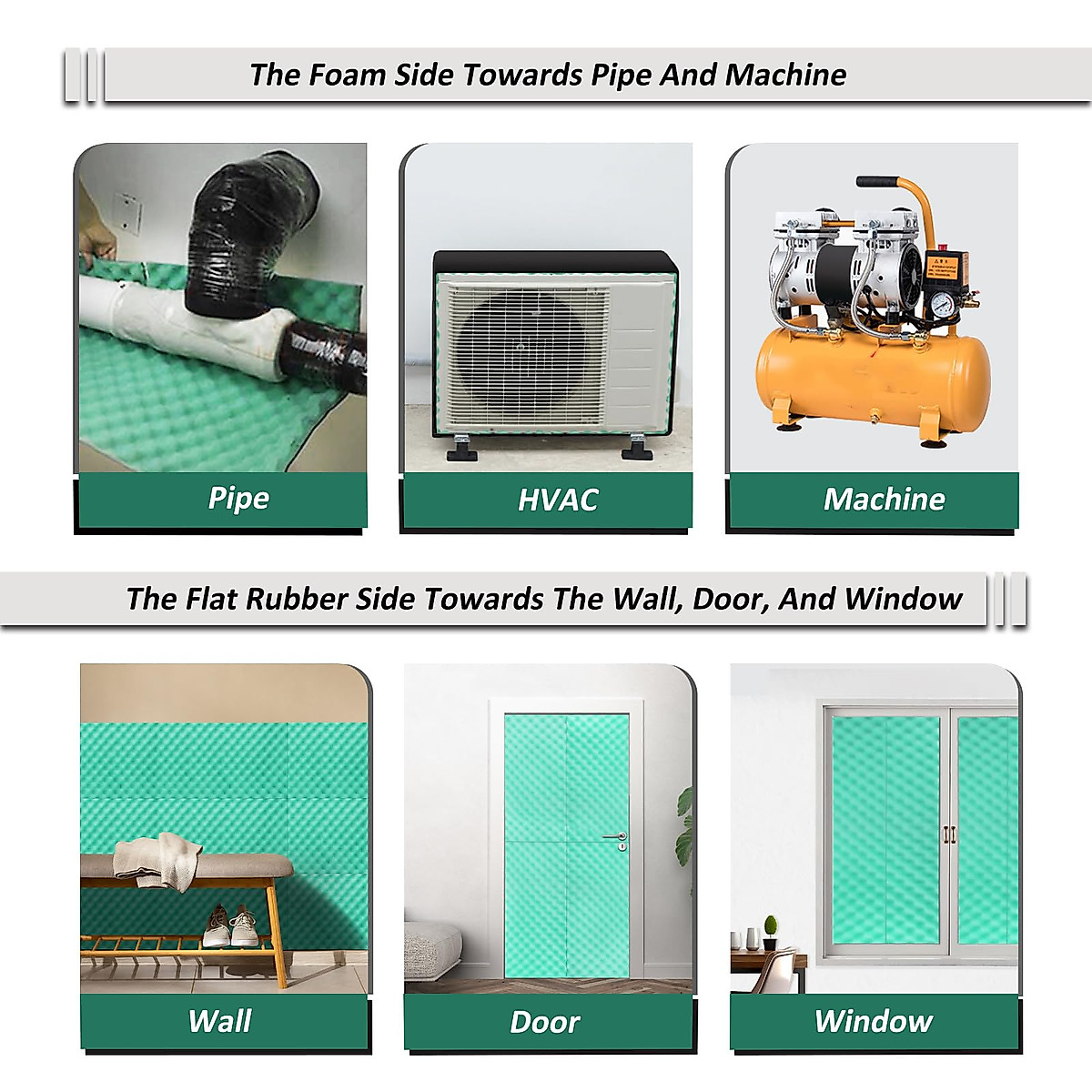 The Foam Side Towards Pipe And Machine

Pipe

HVAC

Machine

The Flat Rubber Side Towards The Wall, Door, And Window

Wall

Door

Window